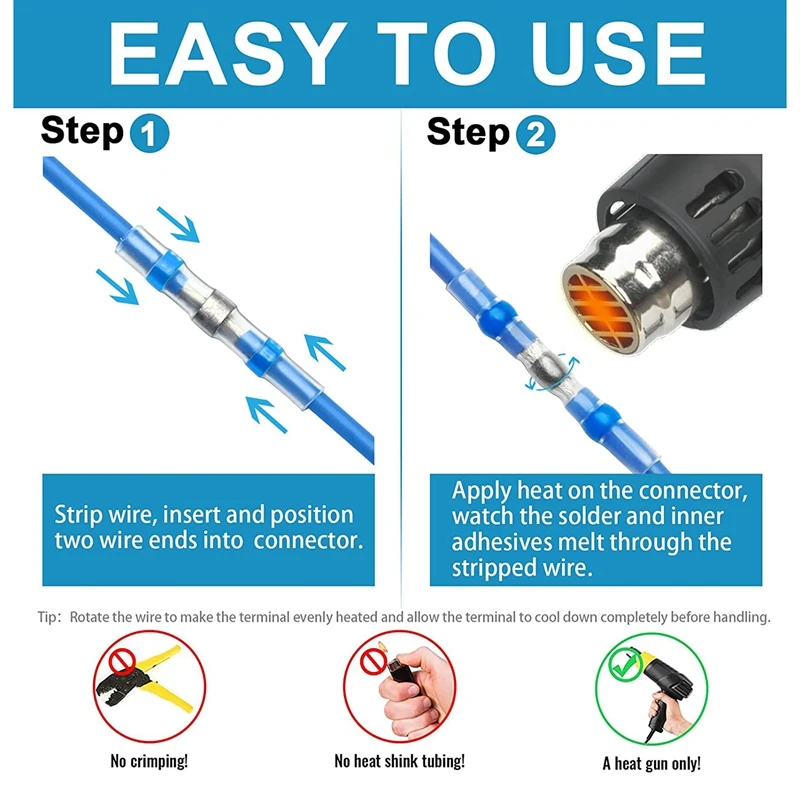 EASY TO USE

Step 1

Strip wire, insert and position two wire ends into connector.

Step 2

Apply heat on the connector, watch the solder and inner adhesives melt through the stripped wire.

Tip: Rotate the wire to make the terminal evenly heated and allow the terminal to cool down completely before handling.

No crimping!

No heat shink tubing!

A heat gun only!