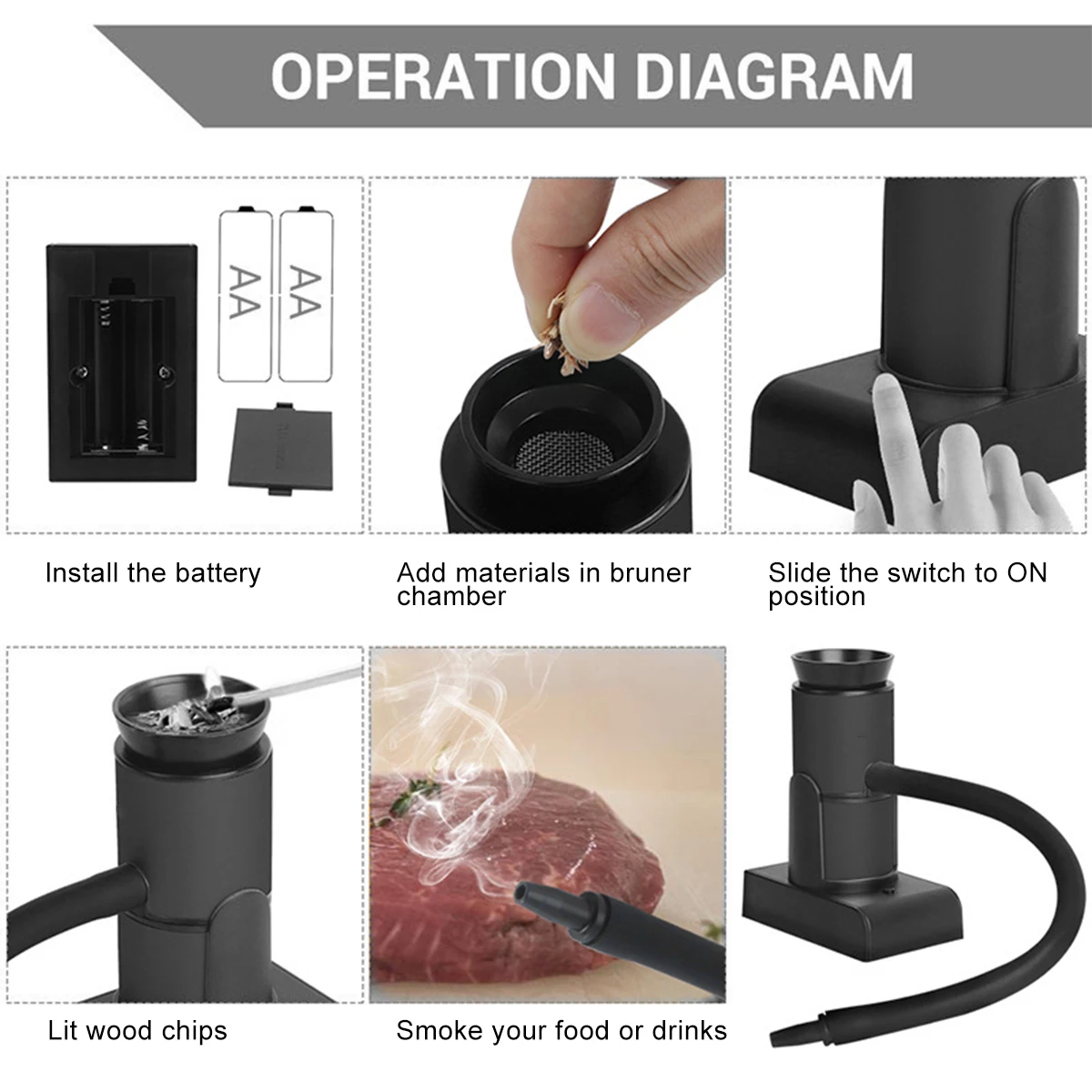 OPERATION DIAGRAM

AA

AA

Install the battery

Add materials in bruner chamber

Slide the switch to ON position

Lit wood chips

Smoke your food or drinks