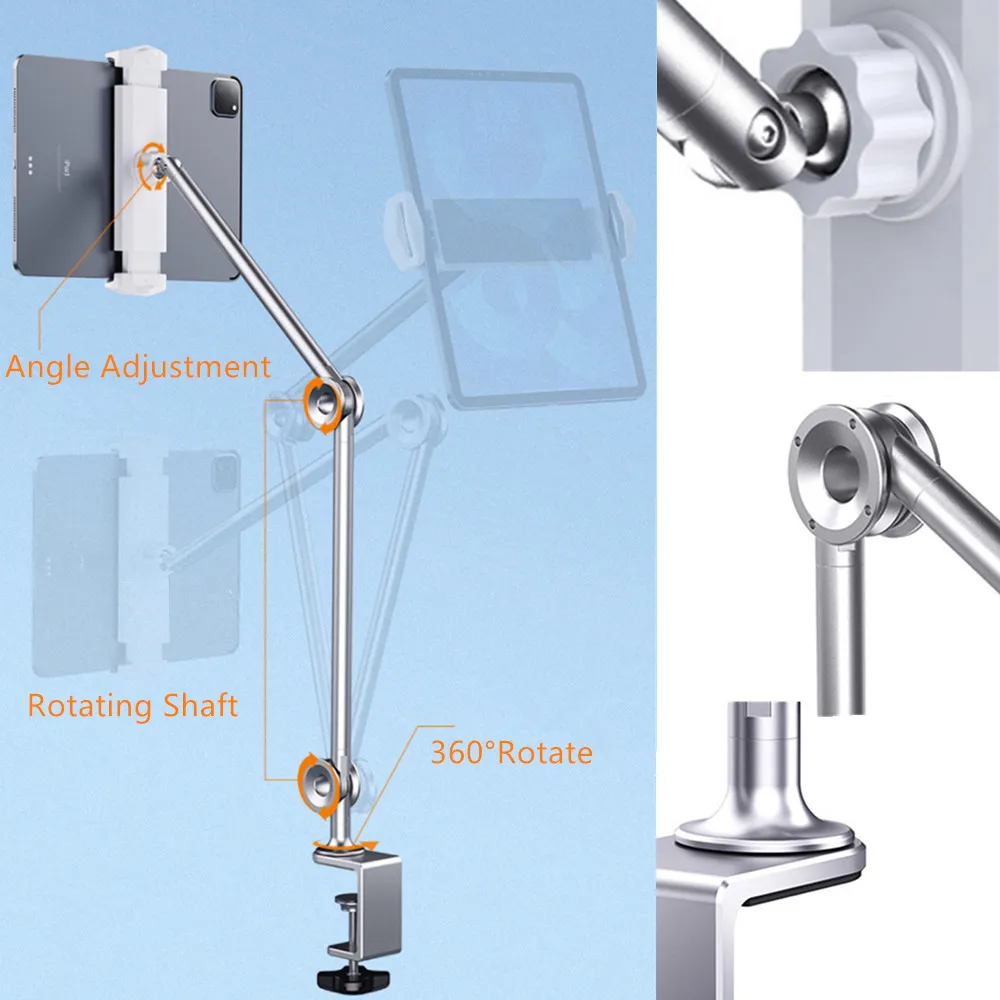 Angle Adjustment

Rotating Shaft

360°Rotate