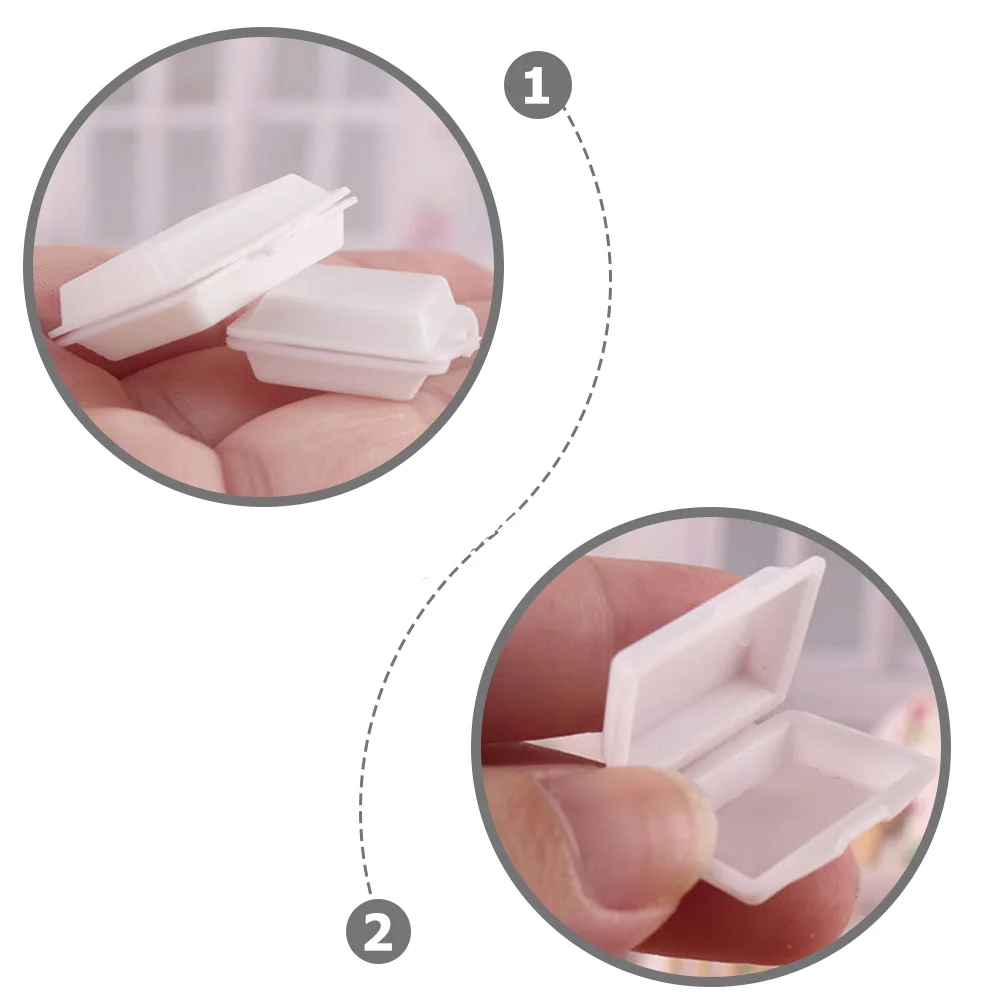 1

2