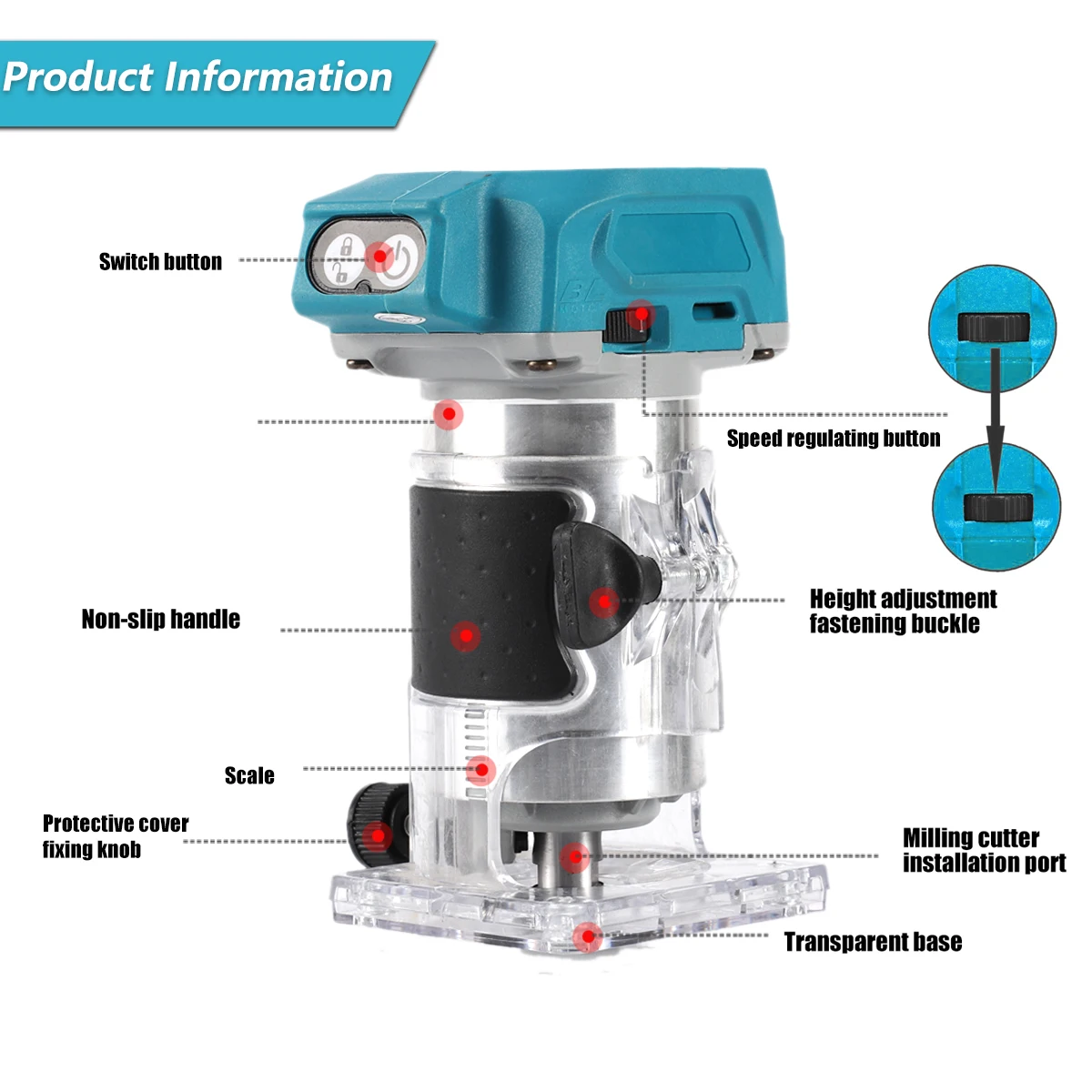 Product Information

Switch button

Speed regulating button

Non-slip handle

Height adjustment fastening buckle

Scale

Protective cover fixing knob

Milling cutter installation port

Transparent base