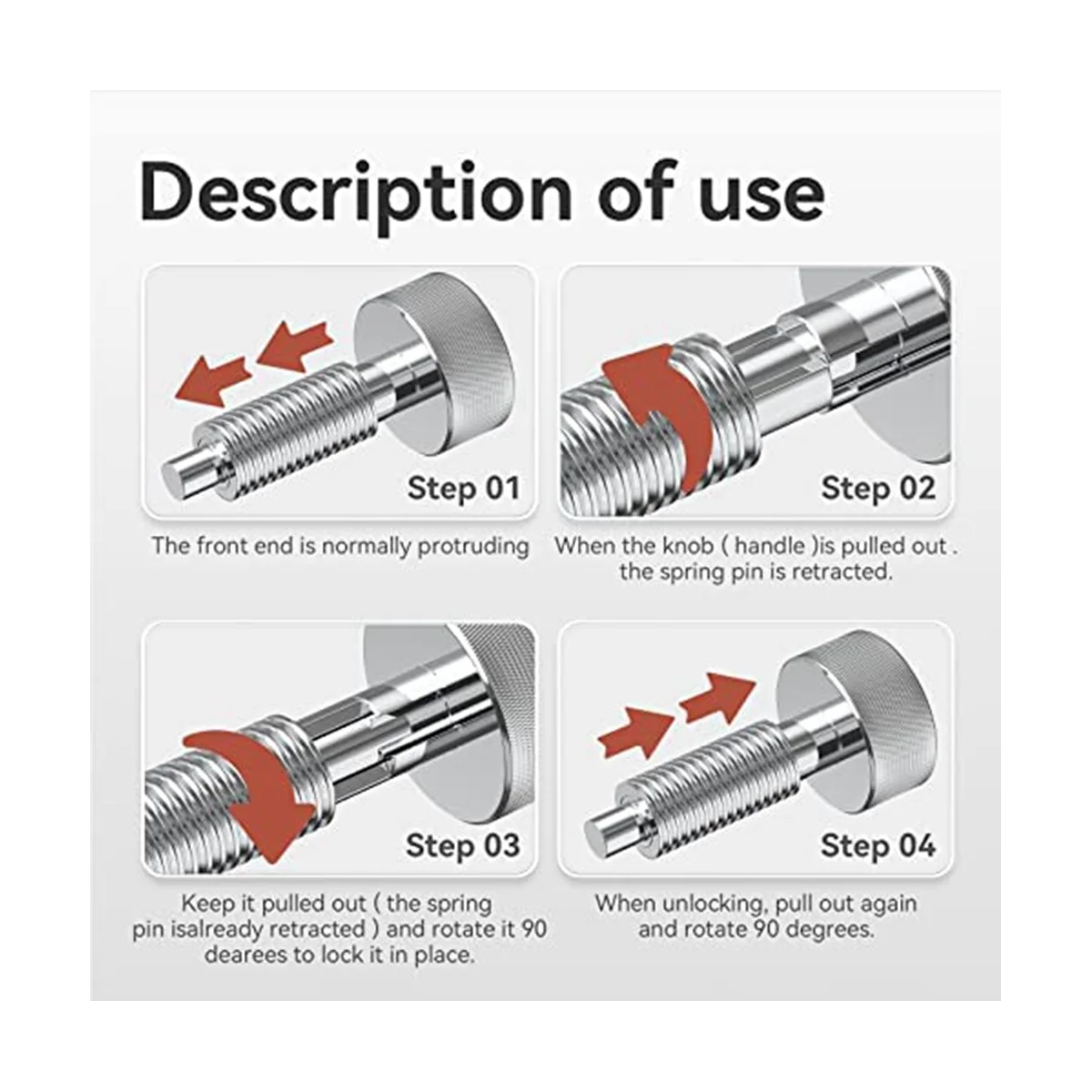 Description of use

Step 01

The front end is normally protruding

Step 02

When the knob ( handle )is pulled out . the spring pin is retracted.

Step 03

Keep it pulled out ( the spring pin isalready retracted ) and rotate it 90 dearees to lock it in place.

Step 04

When unlocking, pull out again and rotate 90 degrees.