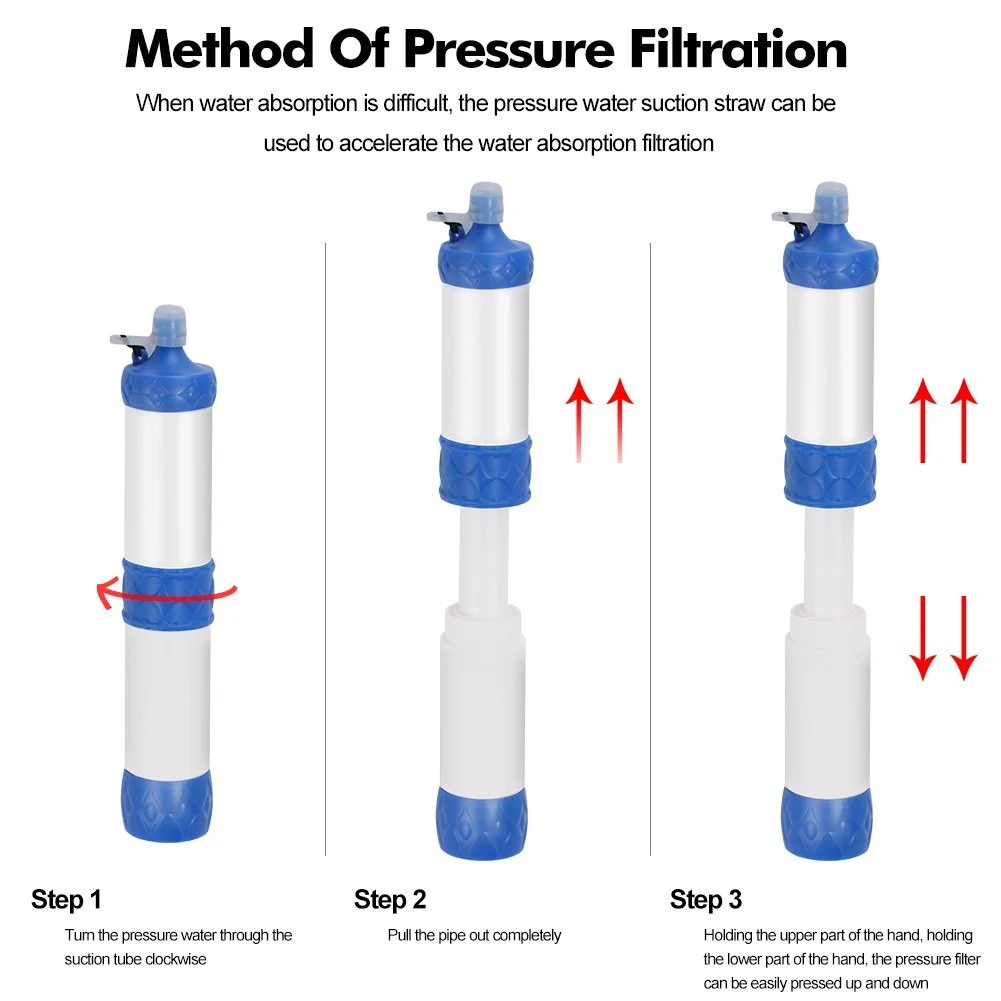 Method Of Pressure Filtration

When water absorption is difficult, the pressure water suction straw can be used to accelerate the water absorption filtration

Step 1

Turn the pressure water through the suction tube clockwise

Step 2

Pull the pipe out completely

Step 3

Holding the upper part of the hand, holding the lower part of the hand, the pressure filter can be easily pressed up and down