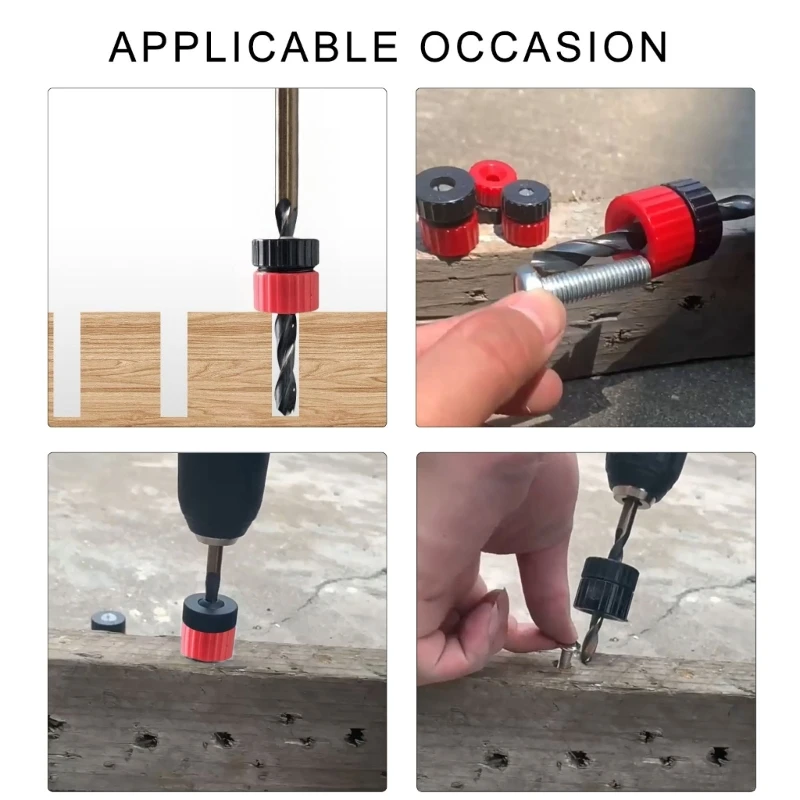 APPLICABLE OCCASION