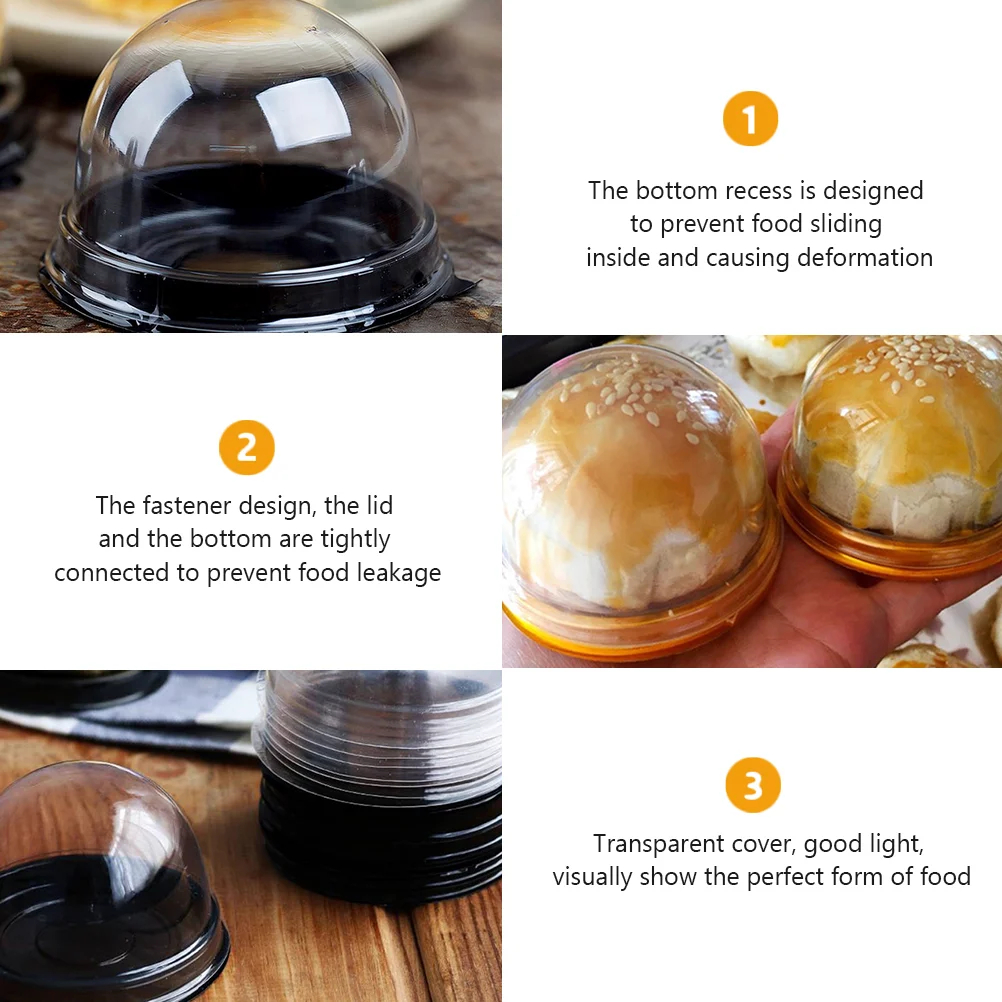 1

The bottom recess is designed to prevent food sliding inside and causing deformation

2

The fastener design, the lid and the bottom are tightly connected to prevent food leakage

3

Transparent cover, good light, visually show the perfect form of food