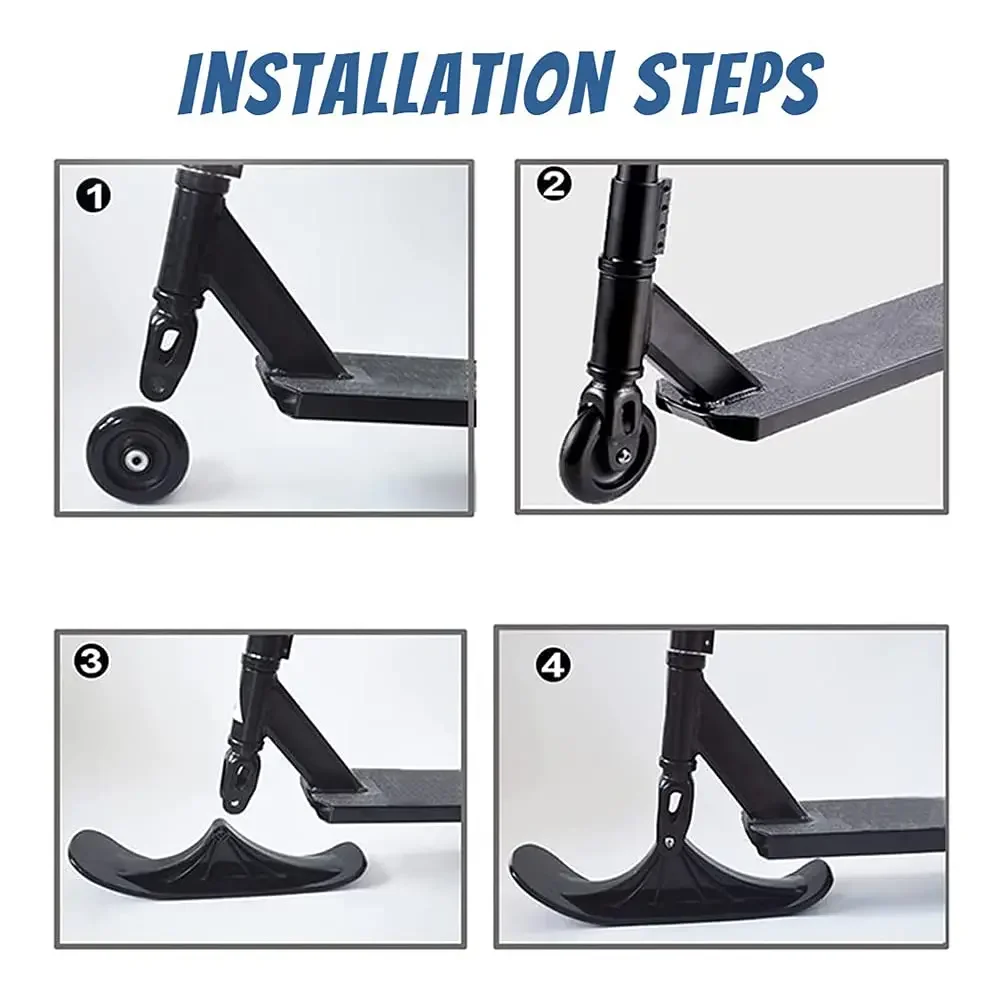 INSTALLATION STEPS

1

2

3

4