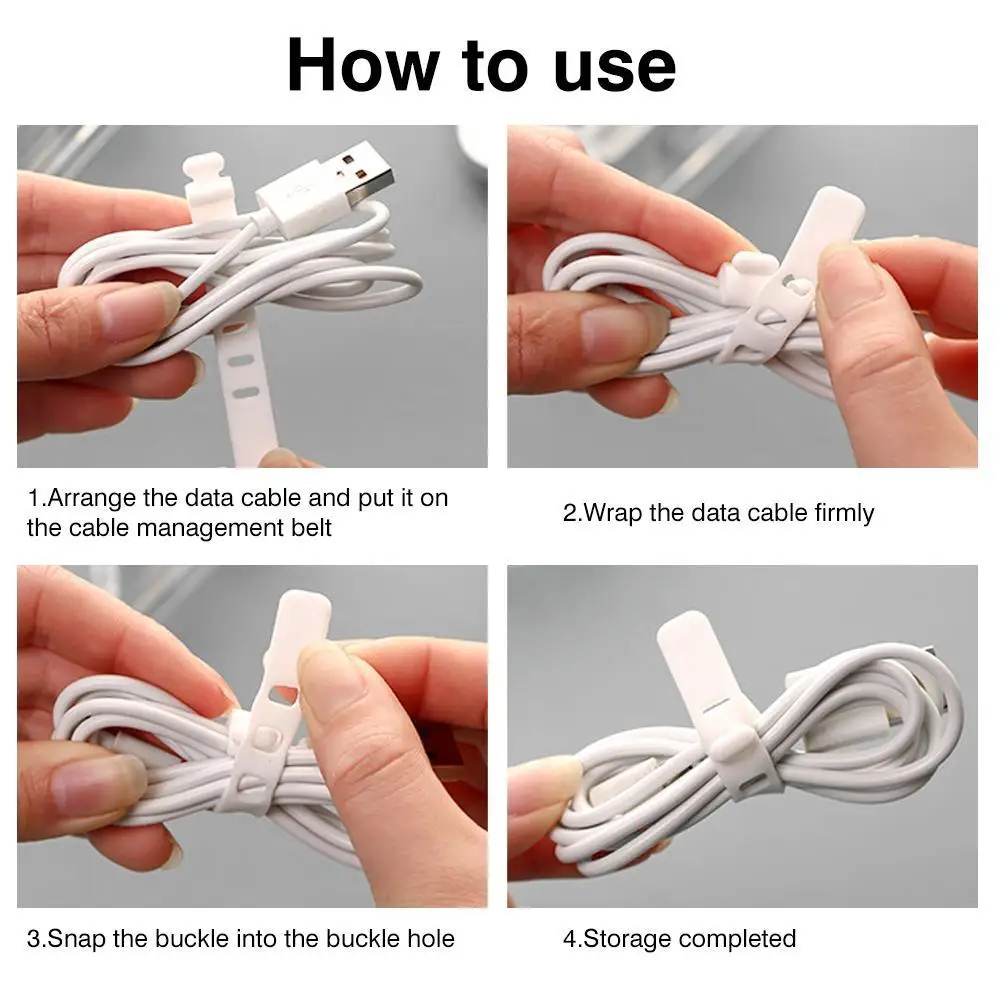 How to use

1.Arrange the data cable and put it on the cable management belt

2.Wrap the data cable firmly

3.Snap the buckle into the buckle hole

4.Storage completed