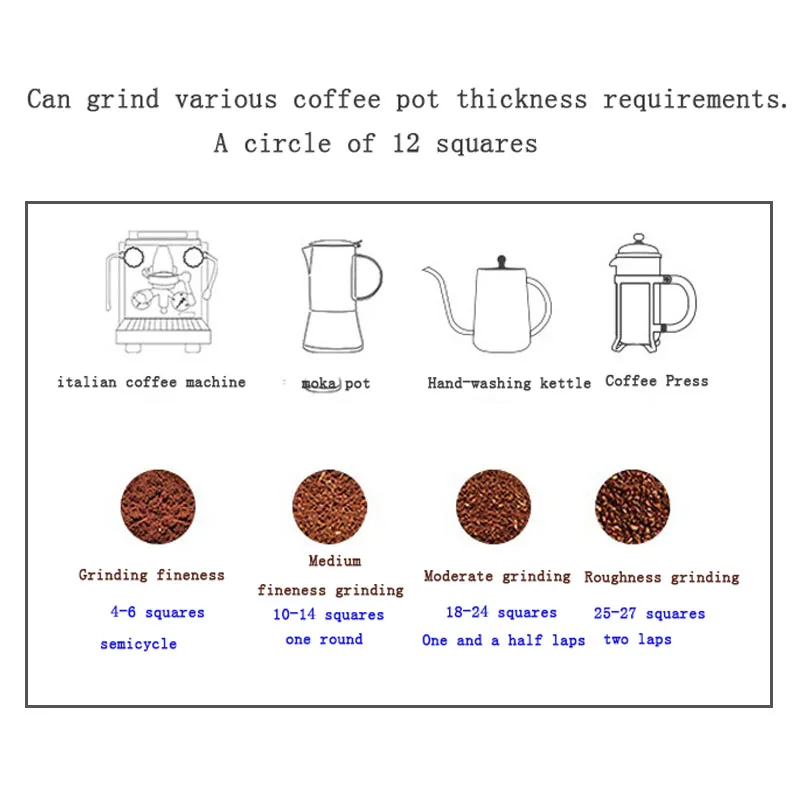 Can grind various coffee pot thickness requirements.
A circle of 12 squares

italian coffee machine

moka pot

Hand-washing kettle

Coffee Press

Grinding fineness
4-6 squares
semicycle

Medium fineness grinding
10-14 squares
one round

Moderate grinding
18-24 squares
One and a half laps

Roughness grinding
25-27 squares
two laps