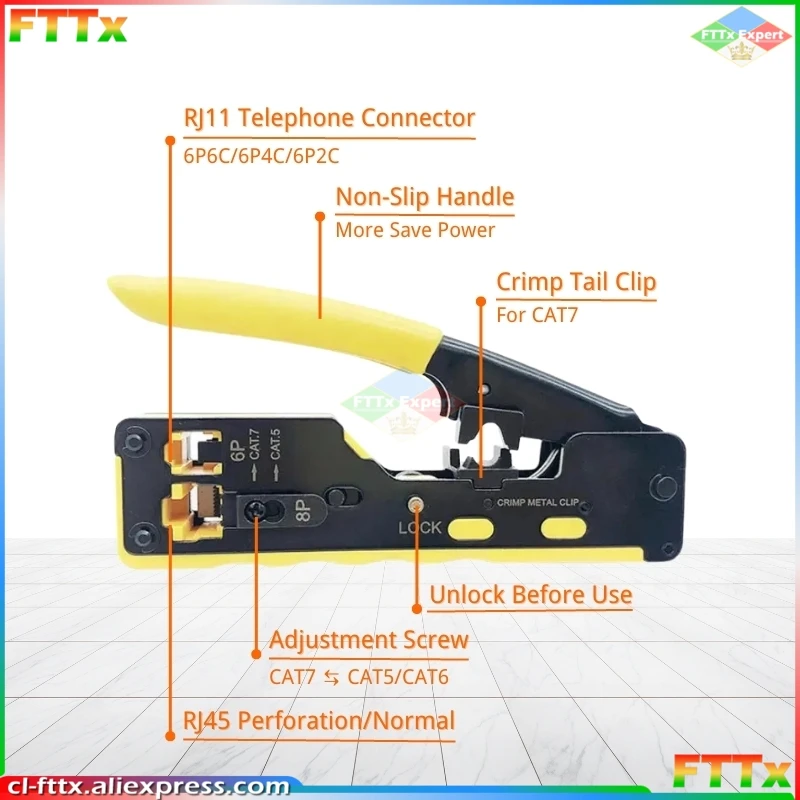 FTTx

FTTx Expert

RJ11 Telephone Connector
6P6C/6P4C/6P2C

Non-Slip Handle
More Save Power

Crimp Tail Clip
For CAT7

FTTx Expert

6P
CAT.7
CAT.5
8P

LOCK

CRIMP METAL CLIP

Unlock Before Use

Adjustment Screw
CAT7 ⇆ CAT5/CAT6

RJ45 Perforation/Normal

cl-fttx.aliexpress.com

FTTx