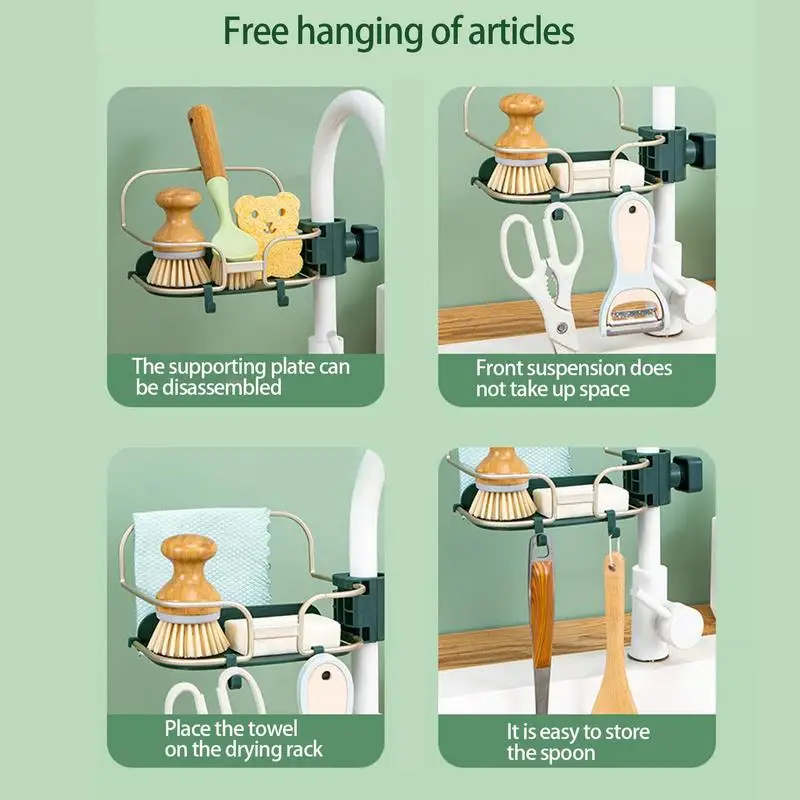 Free hanging of articles

The supporting plate can be disassembled

Front suspension does not take up space

Place the towel on the drying rack

It is easy to store the spoon