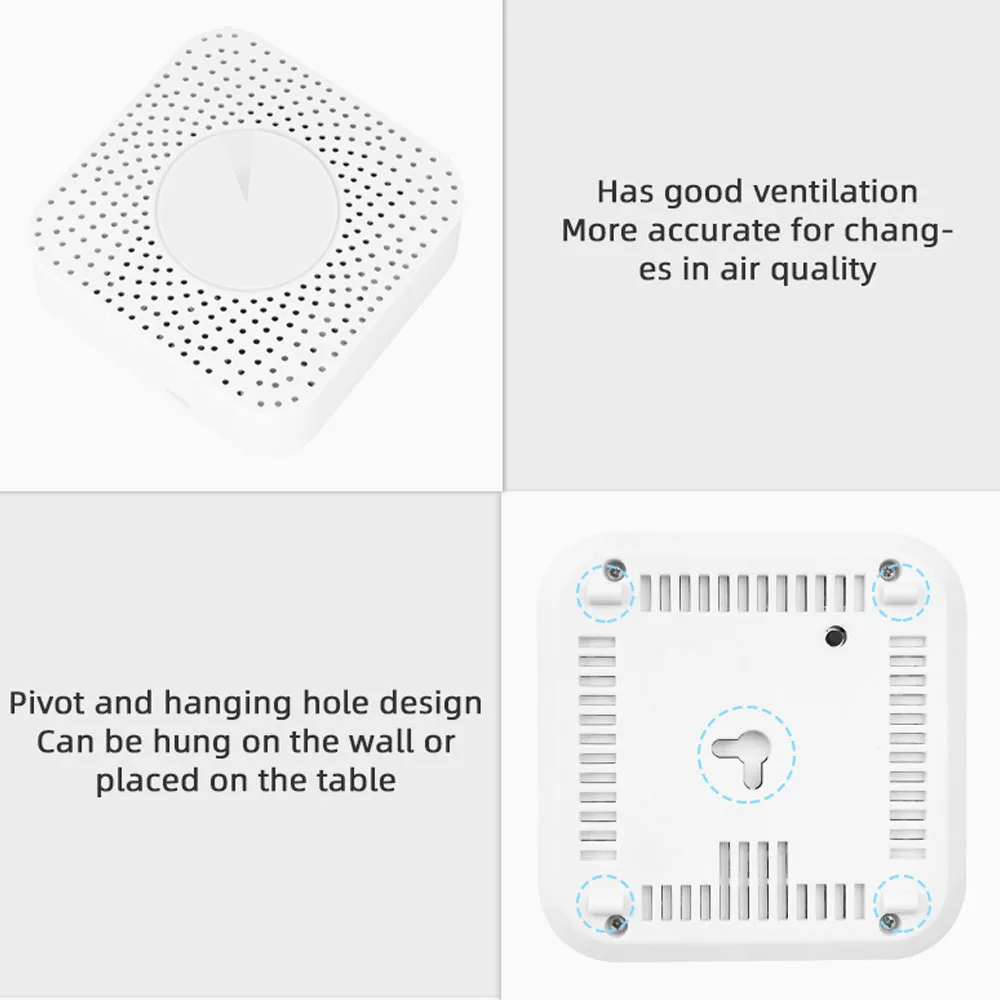 Has good ventilation
More accurate for changes in air quality

Pivot and hanging hole design
Can be hung on the wall or placed on the table