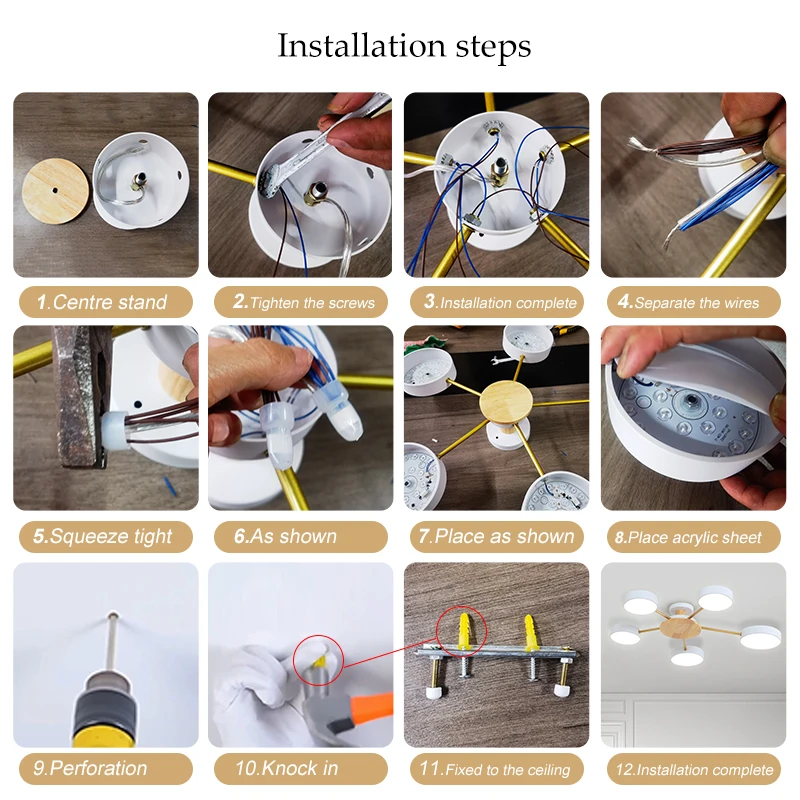 Installation steps

1.Centre stand

2.Tighten the screws

3.Installation complete

4.Separate the wires

5.Squeeze tight

6.As shown

7.Place as shown

8.Place acrylic sheet

9.Perforation

10.Knock in

11.Fixed to the ceiling

12.Installation complete