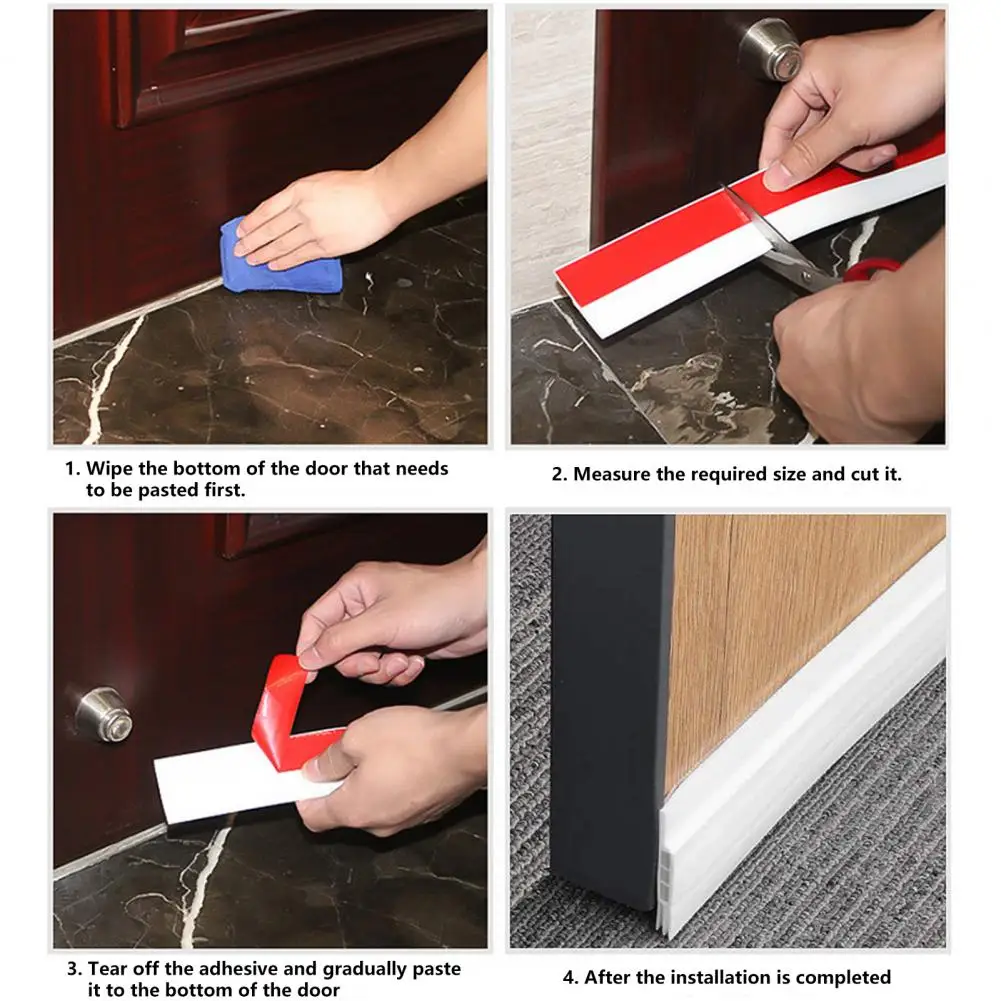 1. Wipe the bottom of the door that needs to be pasted first.

2. Measure the required size and cut it.

3. Tear off the adhesive and gradually paste it to the bottom of the door

4. After the installation is completed