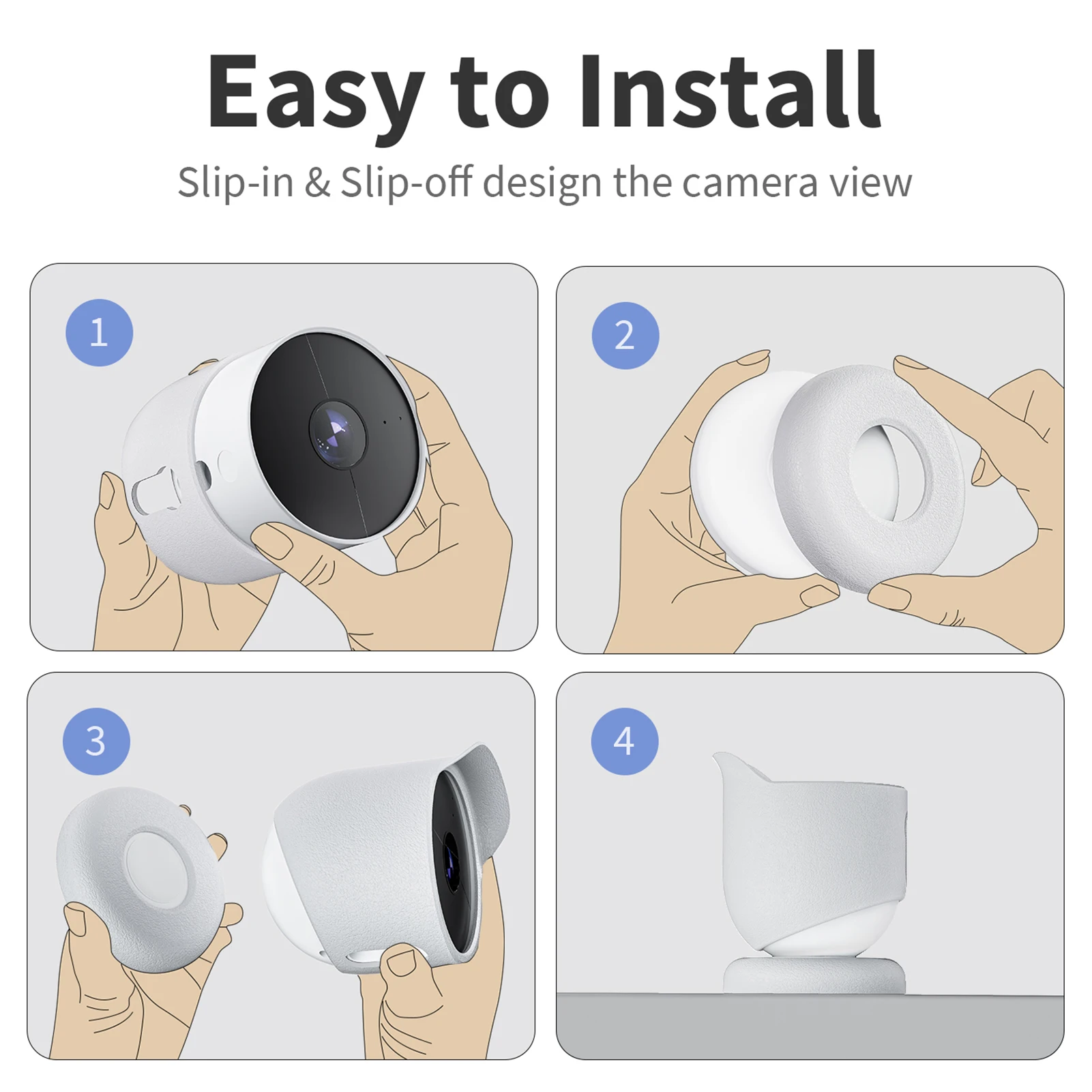 Easy to Install

Slip-in & Slip-off design the camera view

1

2

3

4