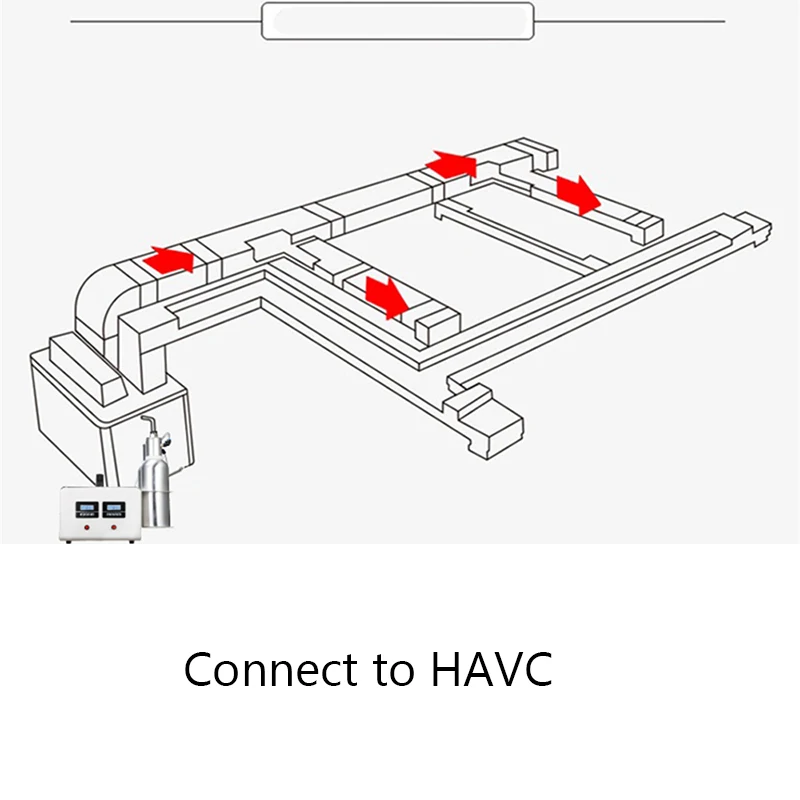 Connect to HAVC