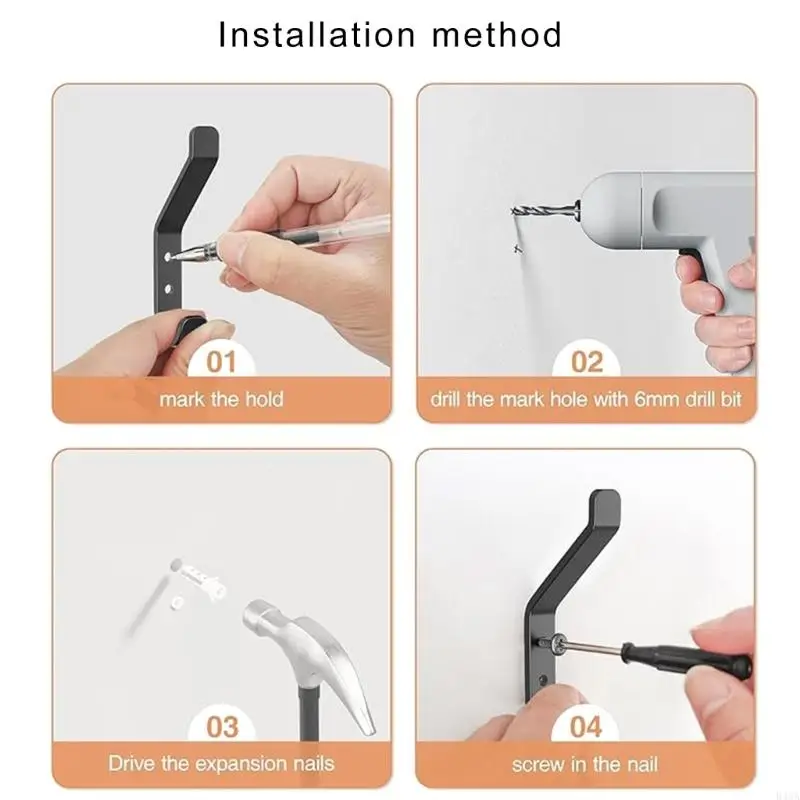 Installation method

01
mark the hold

02
drill the mark hole with 6mm drill bit

03
Drive the expansion nails

04
screw in the nail