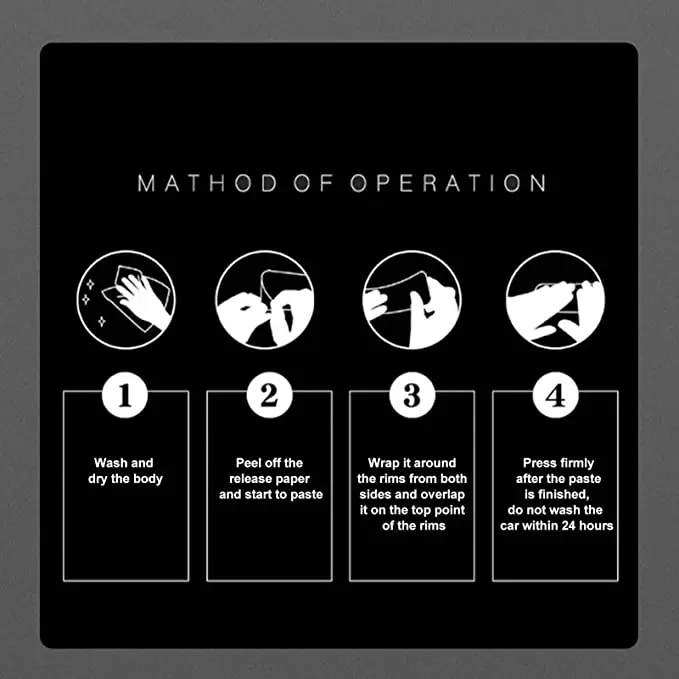 MATHOD OF OPERATION

1

Wash and dry the body

2

Peel off the release paper and start to paste

3

Wrap it around the rims from both sides and overlap it on the top point of the rims

4

Press firmly after the paste is finished, do not wash the car within 24 hours