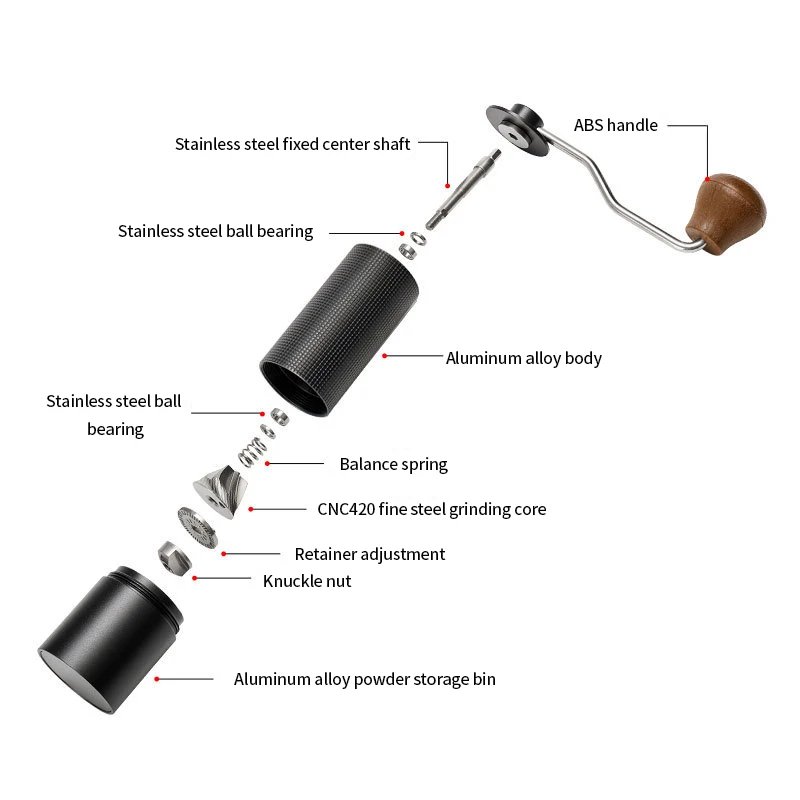 ABS handle

Stainless steel fixed center shaft

Stainless steel ball bearing

Aluminum alloy body

Stainless steel ball bearing

Balance spring

CNC420 fine steel grinding core

Retainer adjustment

Knuckle nut

Aluminum alloy powder storage bin