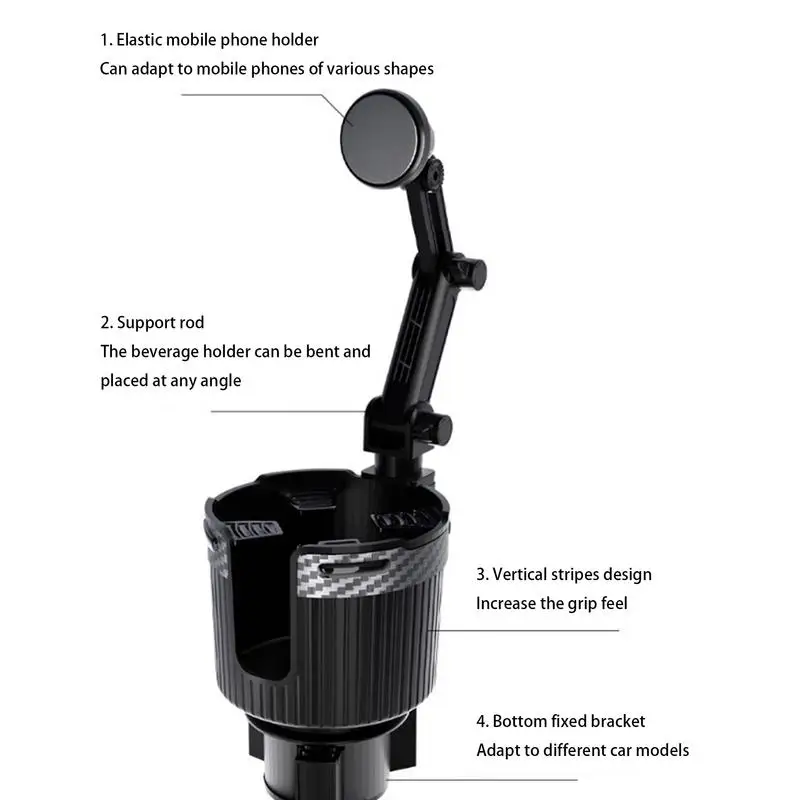 1. Elastic mobile phone holder
Can adapt to mobile phones of various shapes

2. Support rod
The beverage holder can be bent and placed at any angle

3. Vertical stripes design
Increase the grip feel

4. Bottom fixed bracket
Adapt to different car models