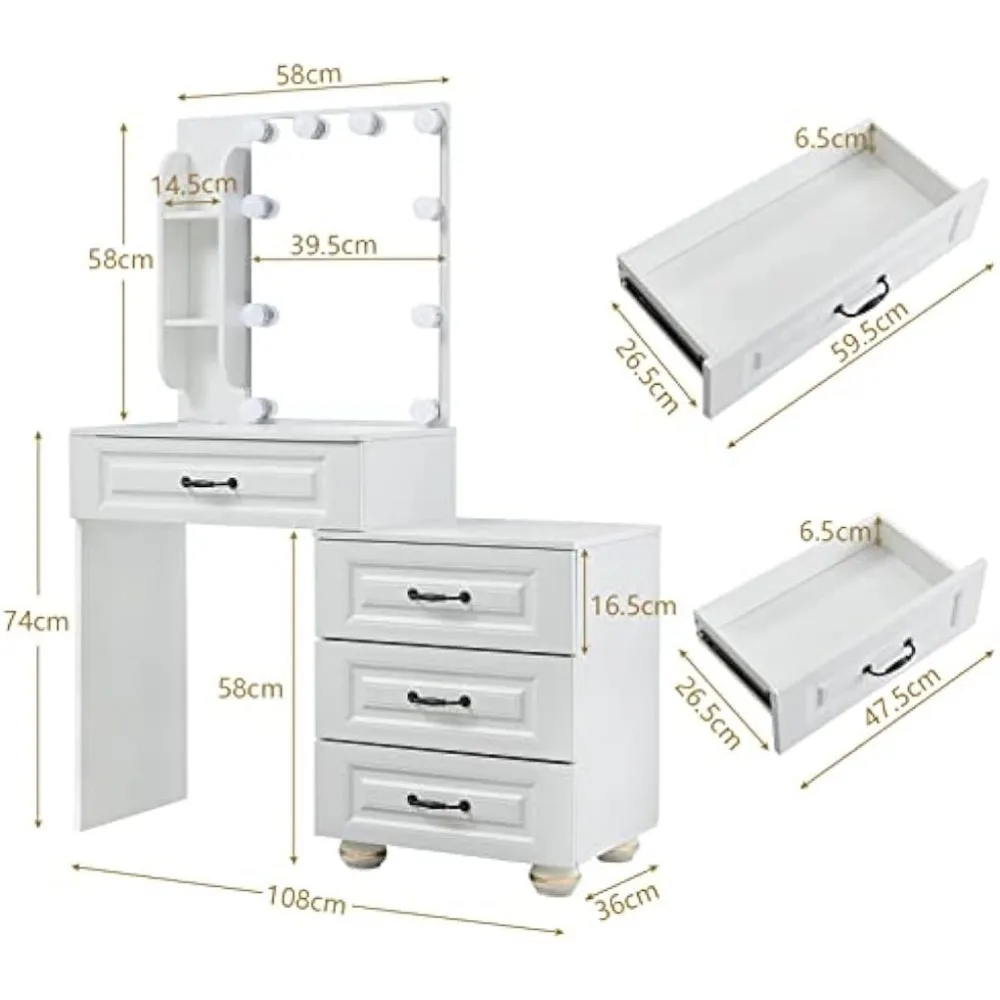 58cm
14.5cm
58cm
39.5cm
74cm
58cm
16.5cm
108cm
36cm
6.5cm
26.5cm
59.5cm
6.5cm
26.5cm
47.5cm