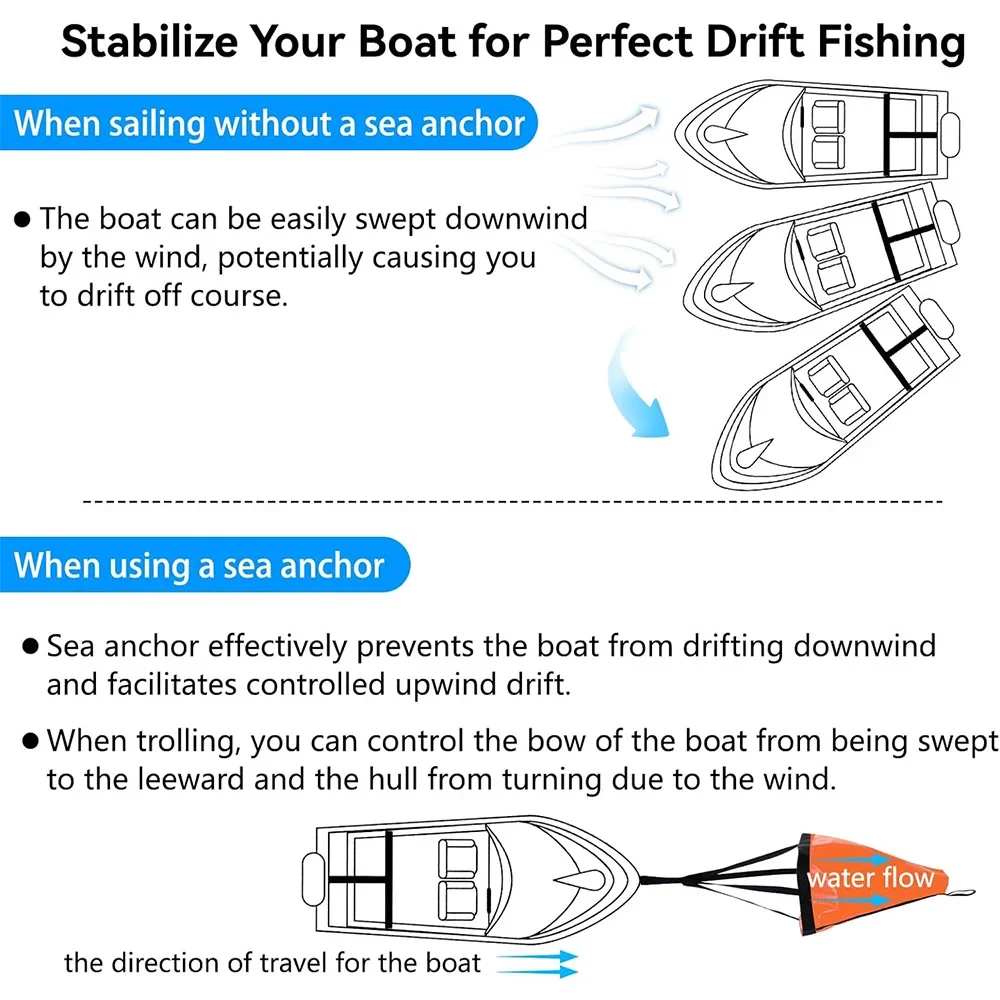 Stabilize Your Boat for Perfect Drift Fishing

When sailing without a sea anchor

● The boat can be easily swept downwind by the wind, potentially causing you to drift off course.

When using a sea anchor

● Sea anchor effectively prevents the boat from drifting downwind and facilitates controlled upwind drift.

● When trolling, you can control the bow of the boat from being swept to the leeward and the hull from turning due to the wind.

water flow

the direction of travel for the boat