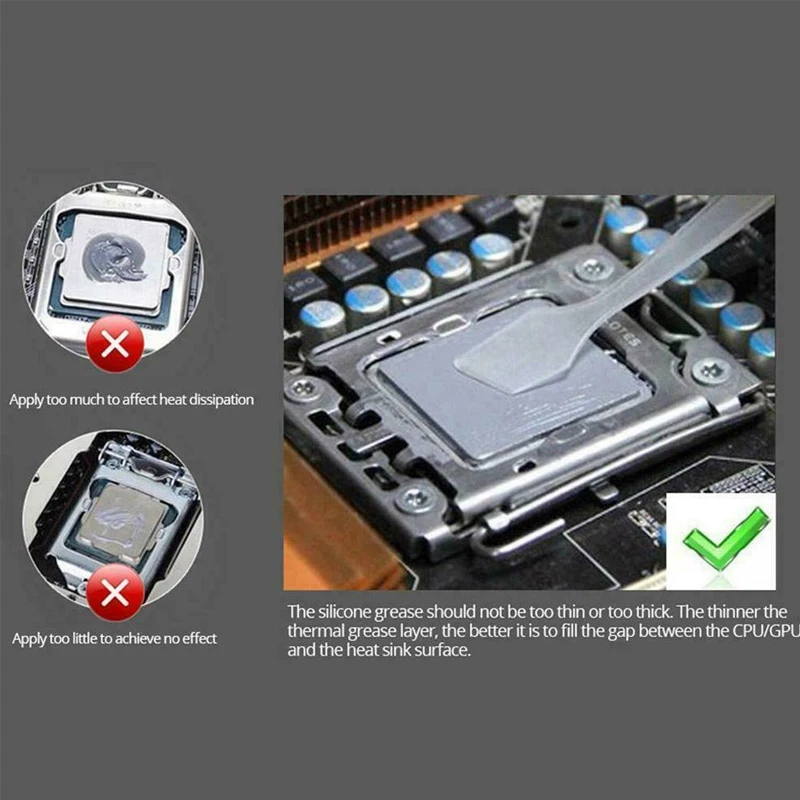 Apply too much to affect heat dissipation

Apply too little to achieve no effect

The silicone grease should not be too thin or too thick. The thinner the thermal grease layer, the better it is to fill the gap between the CPU/GPU and the heat sink surface.