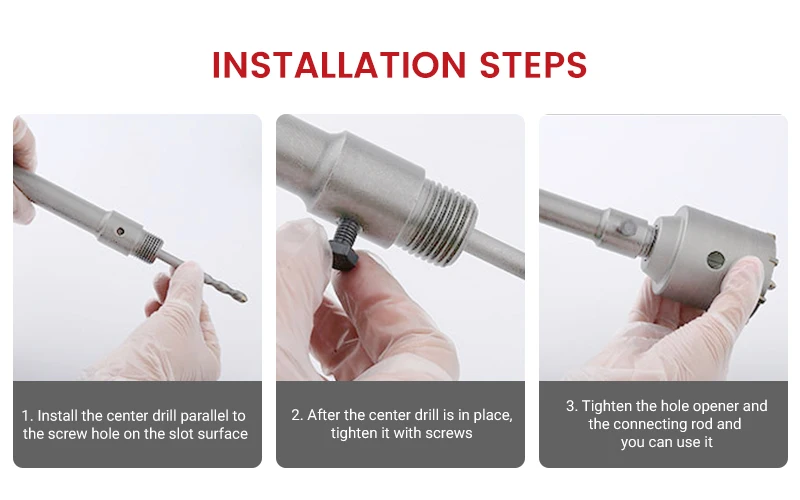 INSTALLATION STEPS

1. Install the center drill parallel to the screw hole on the slot surface

2. After the center drill is in place, tighten it with screws

3. Tighten the hole opener and the connecting rod and you can use it