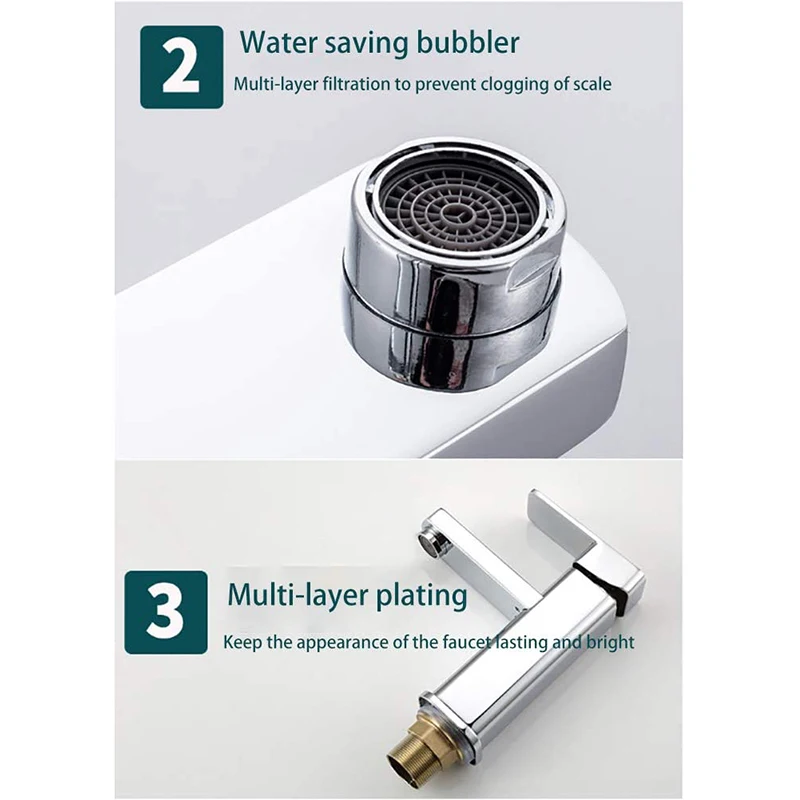 2

Water saving bubbler

Multi-layer filtration to prevent clogging of scale

3

Multi-layer plating

Keep the appearance of the faucet lasting and bright