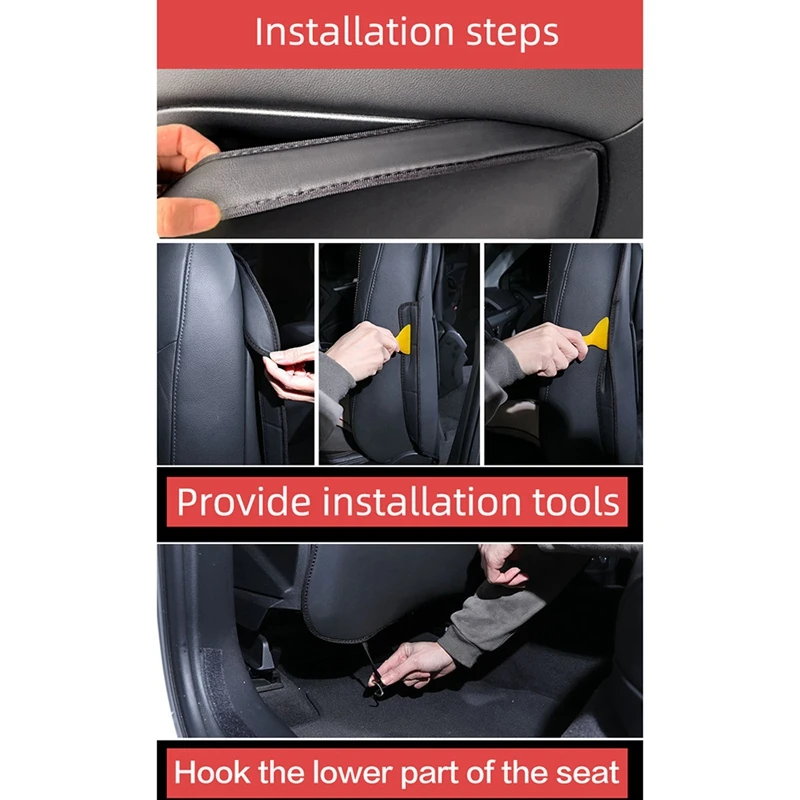 Installation steps

Provide installation tools

Hook the lower part of the seat