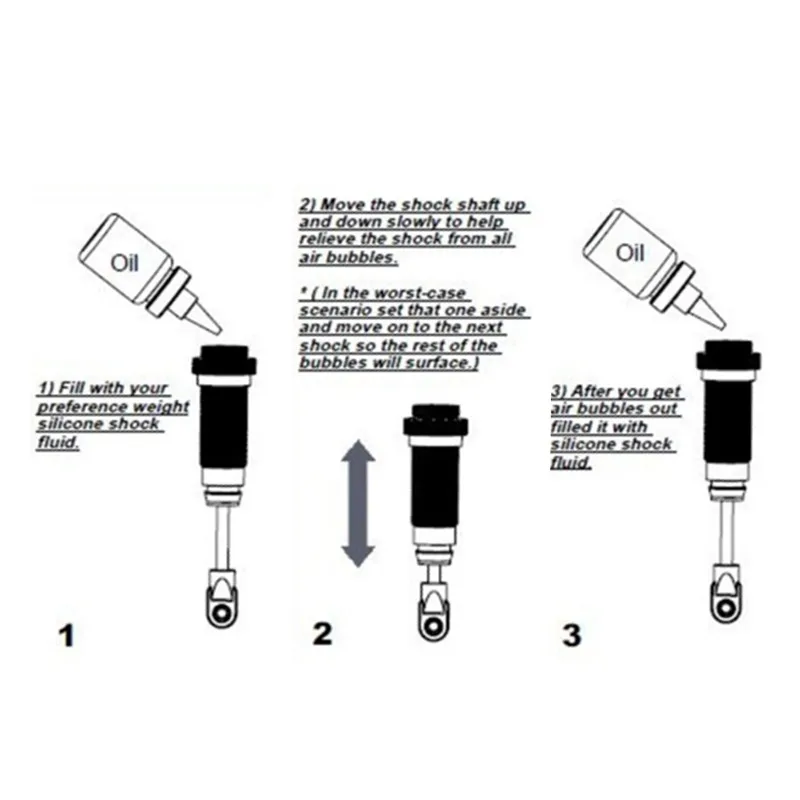 Oil

1) Fill with your preference weight silicone shock fluid.

1

2) Move the shock shaft up and down slowly to help relieve the shock from all air bubbles.

* ( In the worst-case scenario set that one aside and move on to the next shock so the rest of the bubbles will surface.)

2

Oil

3) After you get air bubbles out filled it with silicone shock fluid.

3