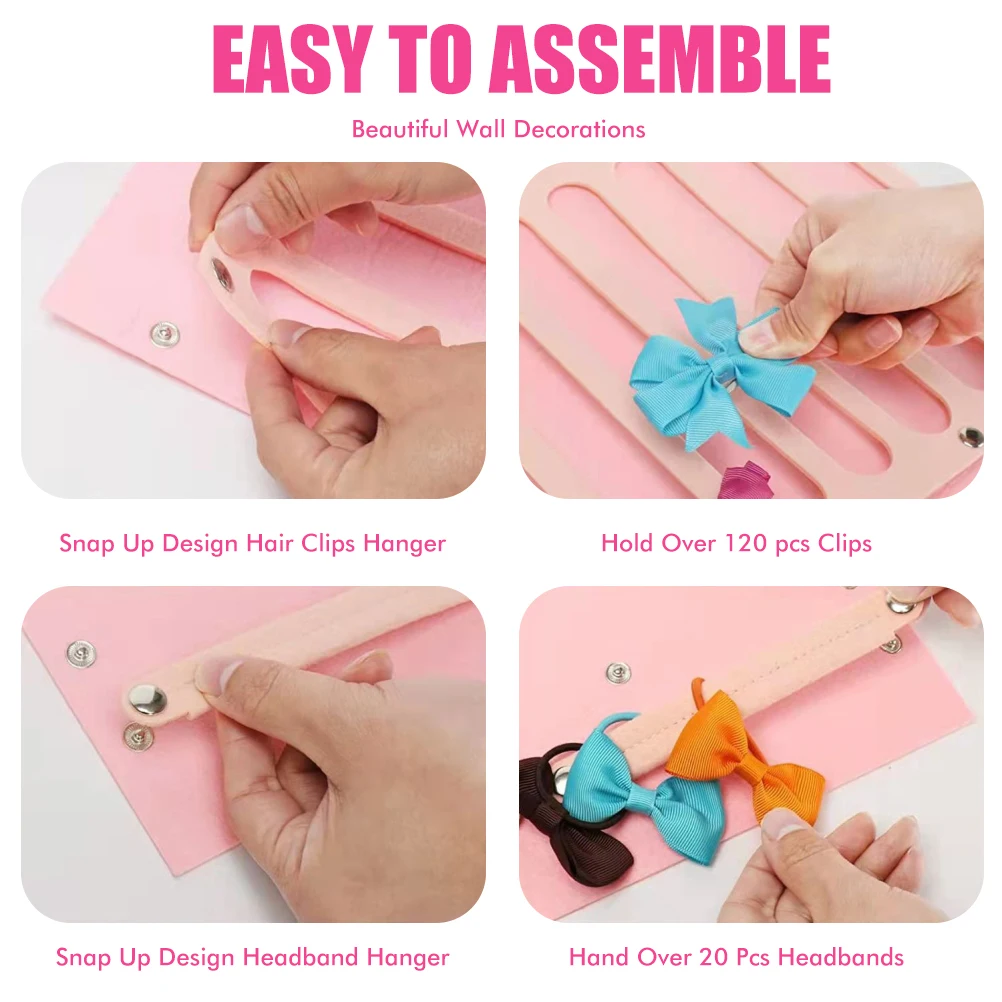 EASY TO ASSEMBLE

Beautiful Wall Decorations

Snap Up Design Hair Clips Hanger

Hold Over 120 pcs Clips

Snap Up Design Headband Hanger

Hand Over 20 Pcs Headbands