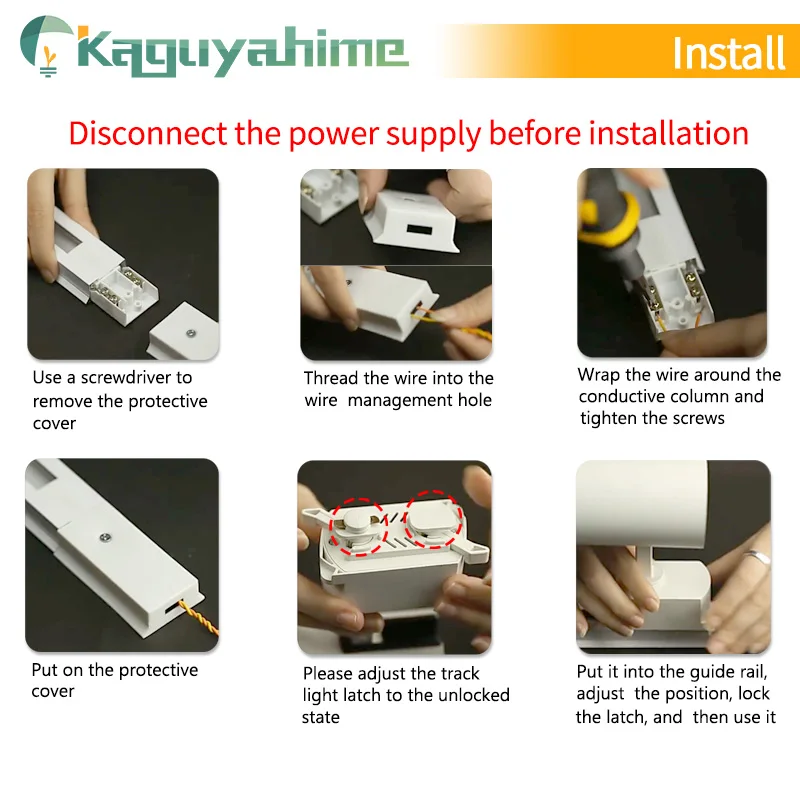 Kaguyahime

Install

Disconnect the power supply before installation

Use a screwdriver to remove the protective cover

Thread the wire into the wire management hole

Wrap the wire around the conductive column and tighten the screws

Put on the protective cover

Please adjust the track light latch to the unlocked state

Put it into the guide rail, adjust the position, lock the latch, and then use it