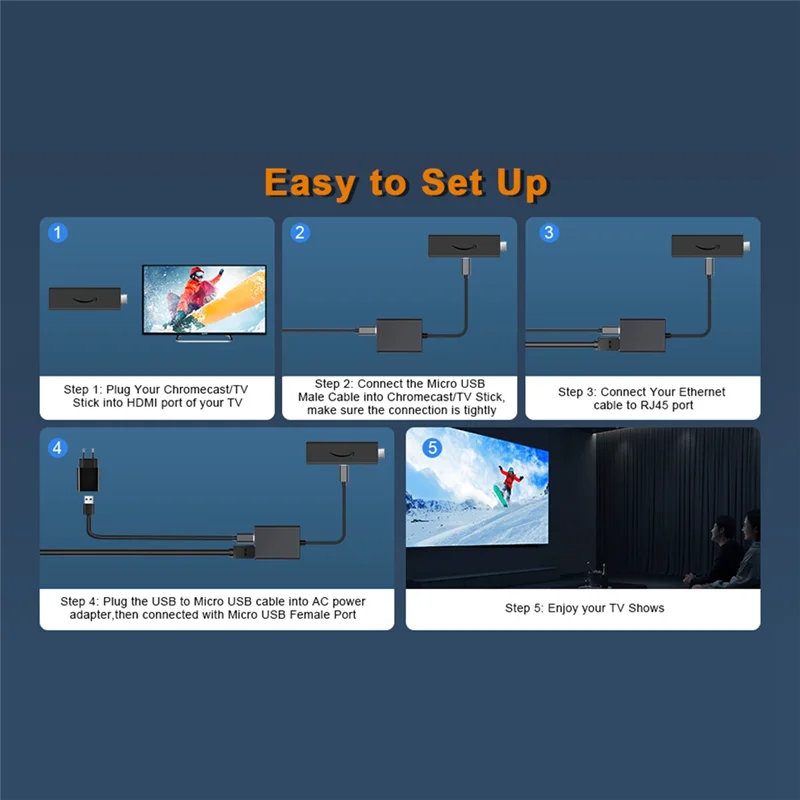 Easy to Set Up

1

Step 1: Plug Your Chromecast/TV Stick into HDMI port of your TV

2

Step 2: Connect the Micro USB Male Cable into Chromecast/TV Stick, make sure the connection is tightly

3

Step 3: Connect Your Ethernet cable to RJ45 port

4

Step 4: Plug the USB to Micro USB cable into AC power adapter,then connected with Micro USB Female Port

5

Step 5: Enjoy your TV Shows