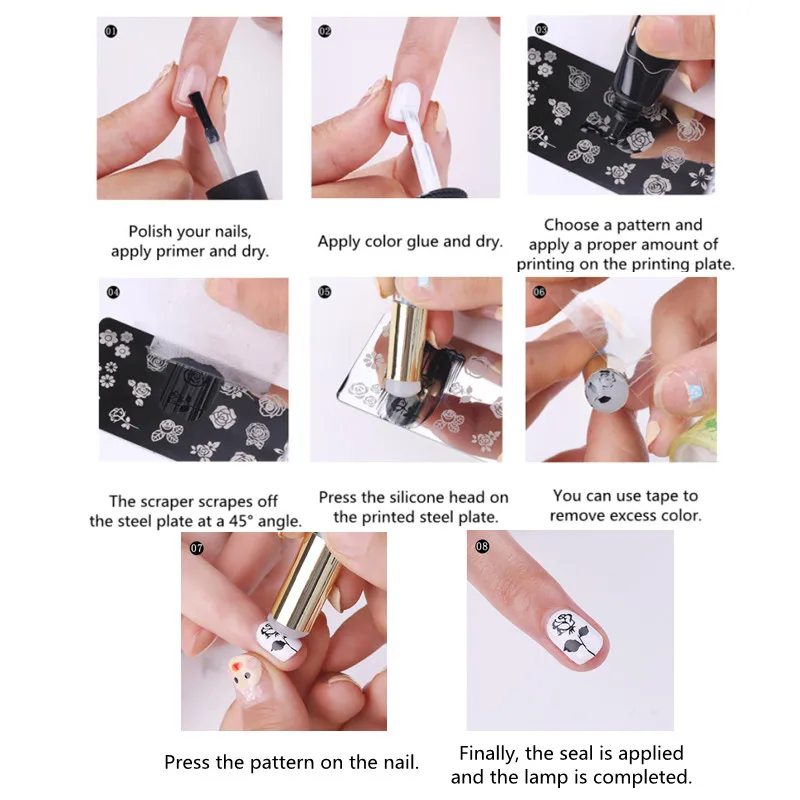 01

Polish your nails, apply primer and dry.

02

Apply color glue and dry.

03

Choose a pattern and apply a proper amount of printing on the printing plate.

04

The scraper scrapes off the steel plate at a 45° angle.

05

Press the silicone head on the printed steel plate.

06

You can use tape to remove excess color.

07

Press the pattern on the nail.

08

Finally, the seal is applied and the lamp is completed.