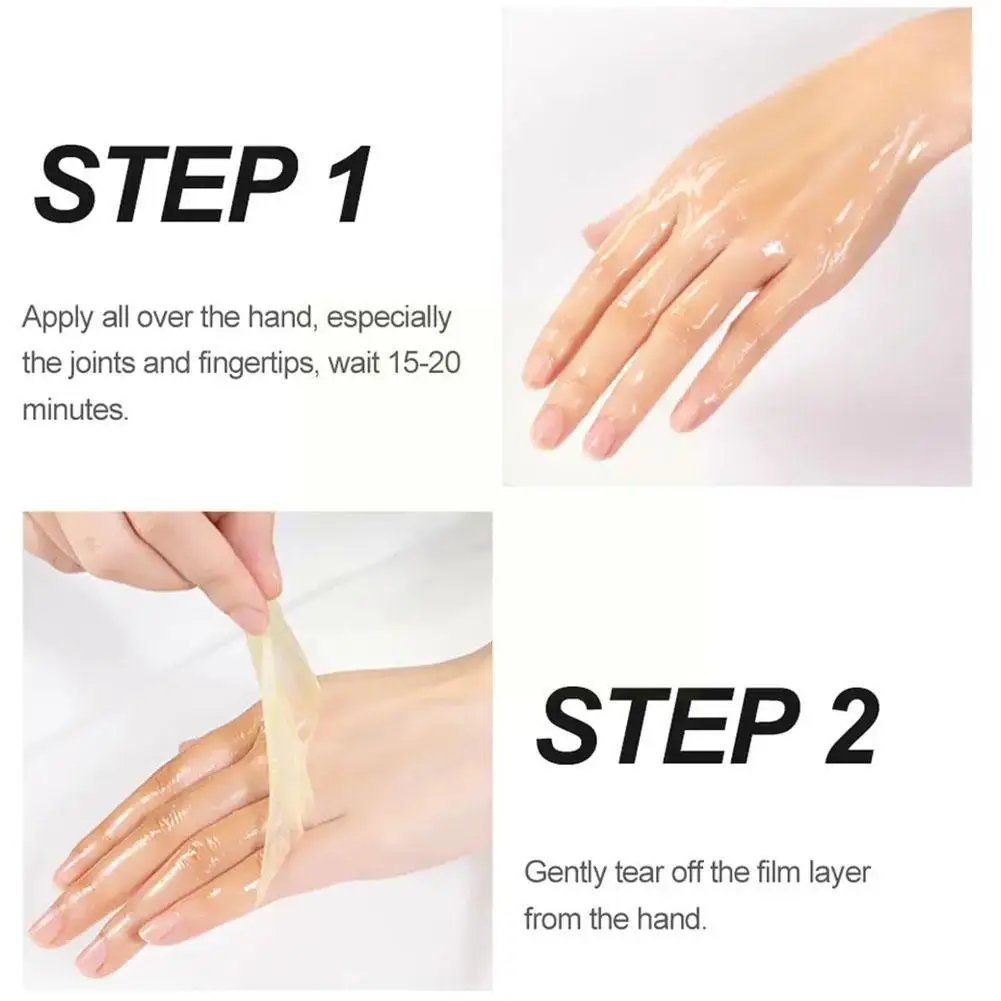 STEP 1

Apply all over the hand, especially the joints and fingertips, wait 15-20 minutes.

STEP 2

Gently tear off the film layer from the hand.