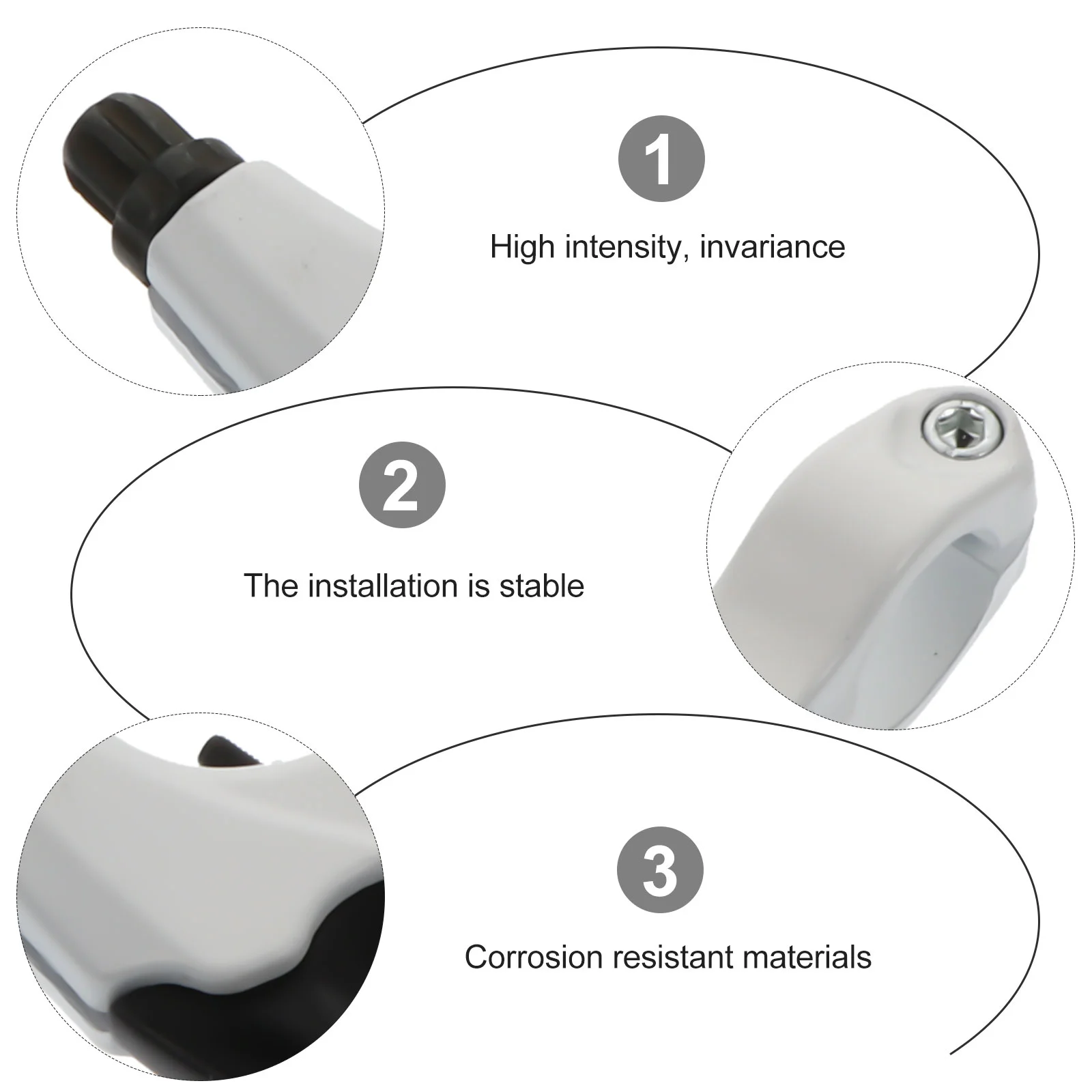 1

High intensity, invariance

2

The installation is stable

3

Corrosion resistant materials