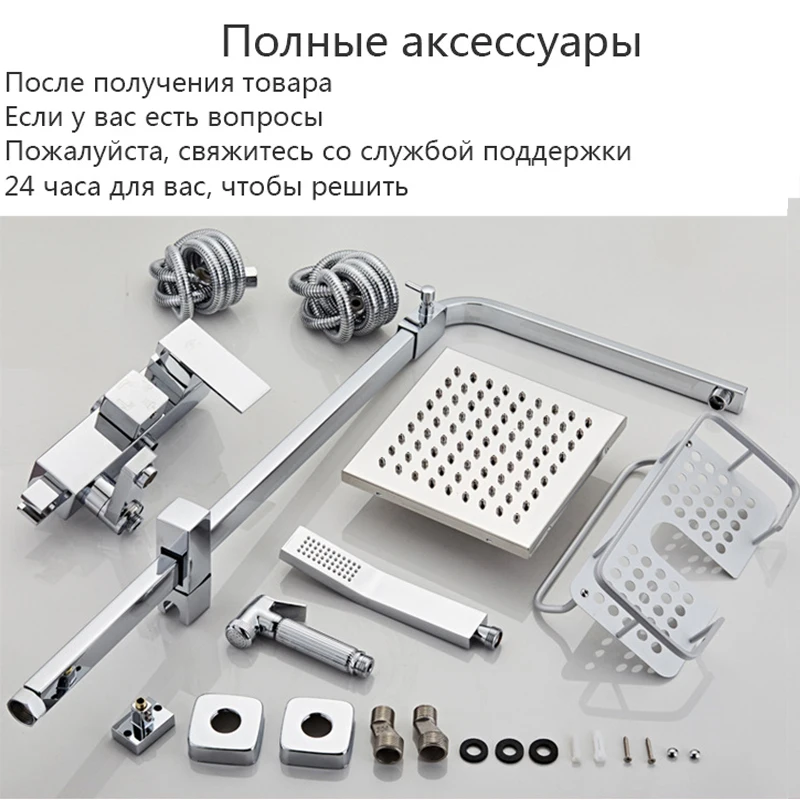 Полные аксессуары

После получения товара
Если у вас есть вопросы
Пожалуйста, свяжитесь со службой поддержки
24 часа для вас, чтобы решить