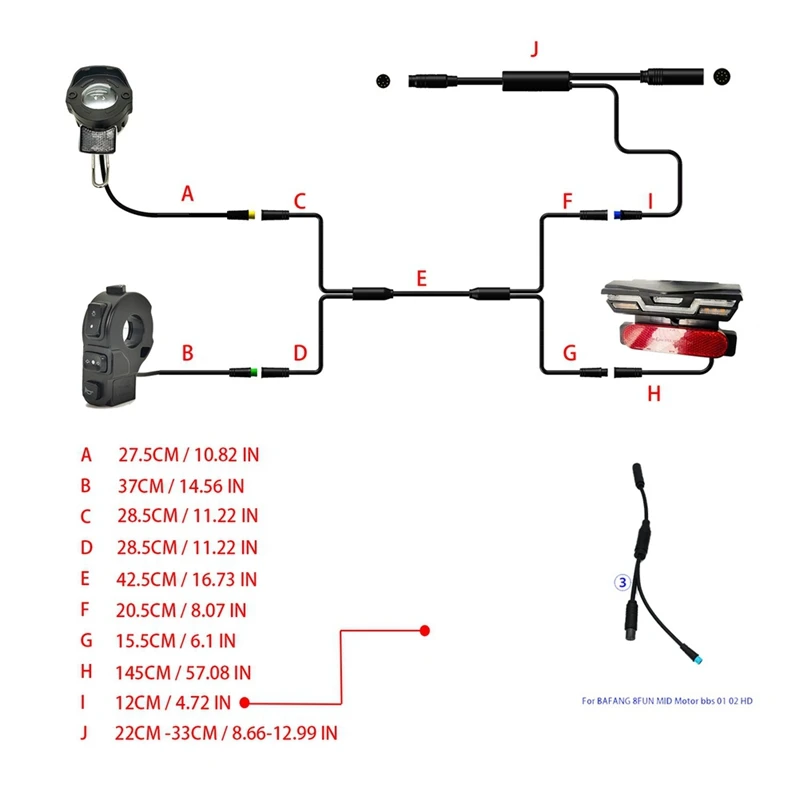 J

A

C

F

I

E

B

D

G

H

A 27.5CM / 10.82 IN
B 37CM / 14.56 IN
C 28.5CM / 11.22 IN
D 28.5CM / 11.22 IN
E 42.5CM / 16.73 IN
F 20.5CM / 8.07 IN
G 15.5CM / 6.1 IN
H 145CM / 57.08 IN
I 12CM / 4.72 IN
J 22CM -33CM / 8.66-12.99 IN

3

For BAFANG 8FUN MID Motor bbs 01 02 HD