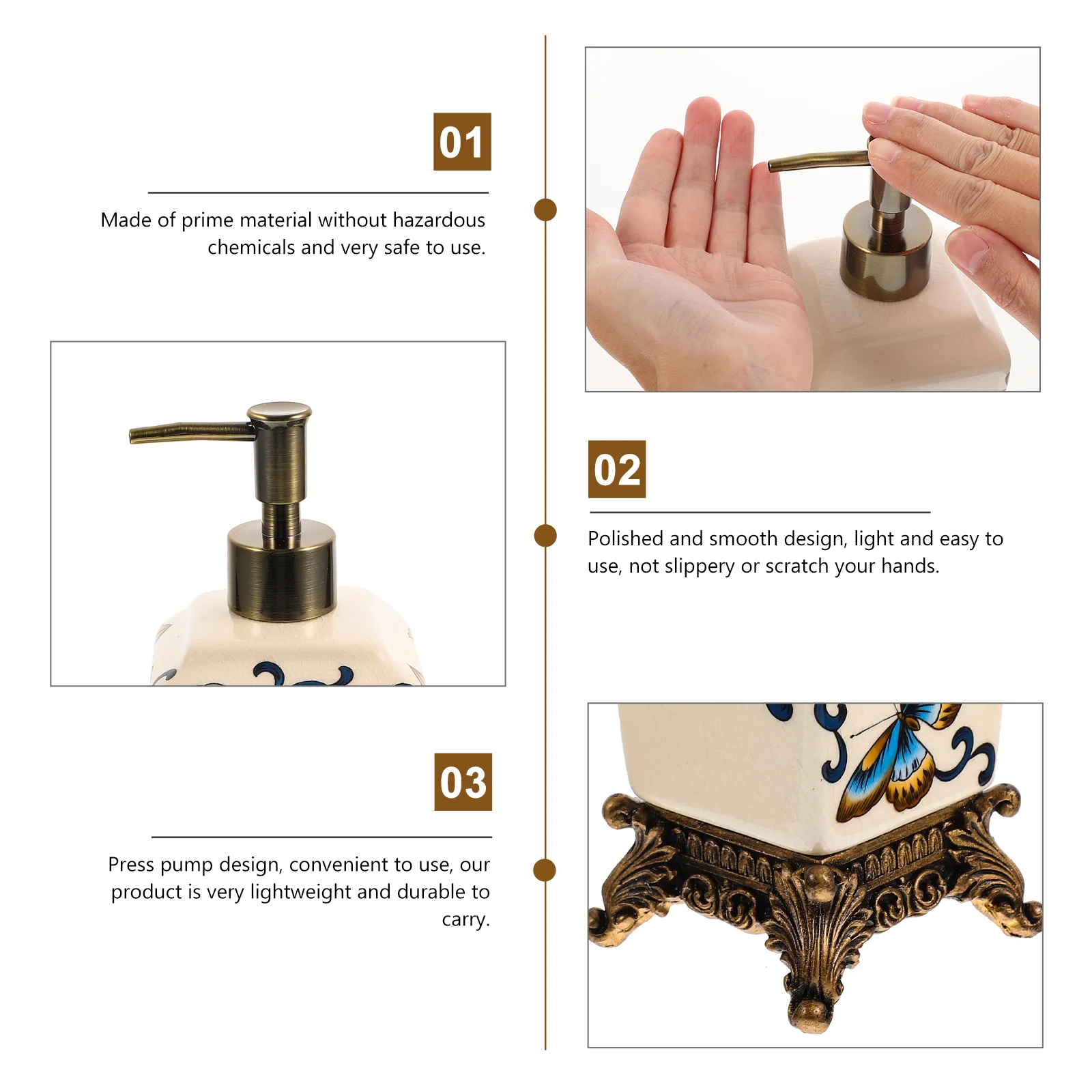 01

Made of prime material without hazardous chemicals and very safe to use.

02

Polished and smooth design, light and easy to use, not slippery or scratch your hands.

03

Press pump design, convenient to use, our product is very lightweight and durable to carry.