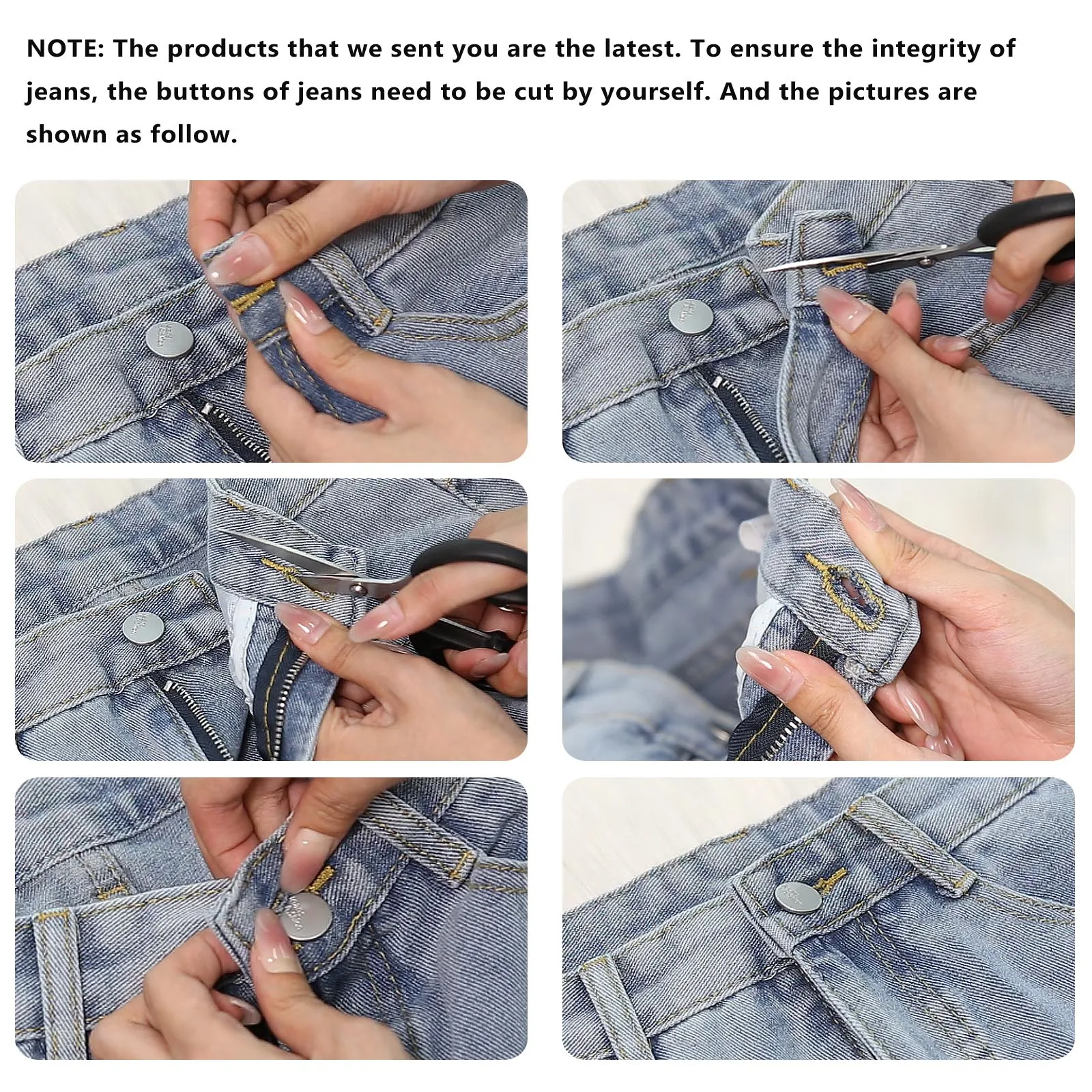 NOTE: The products that we sent you are the latest. To ensure the integrity of jeans, the buttons of jeans need to be cut by yourself. And the pictures are shown as follow.