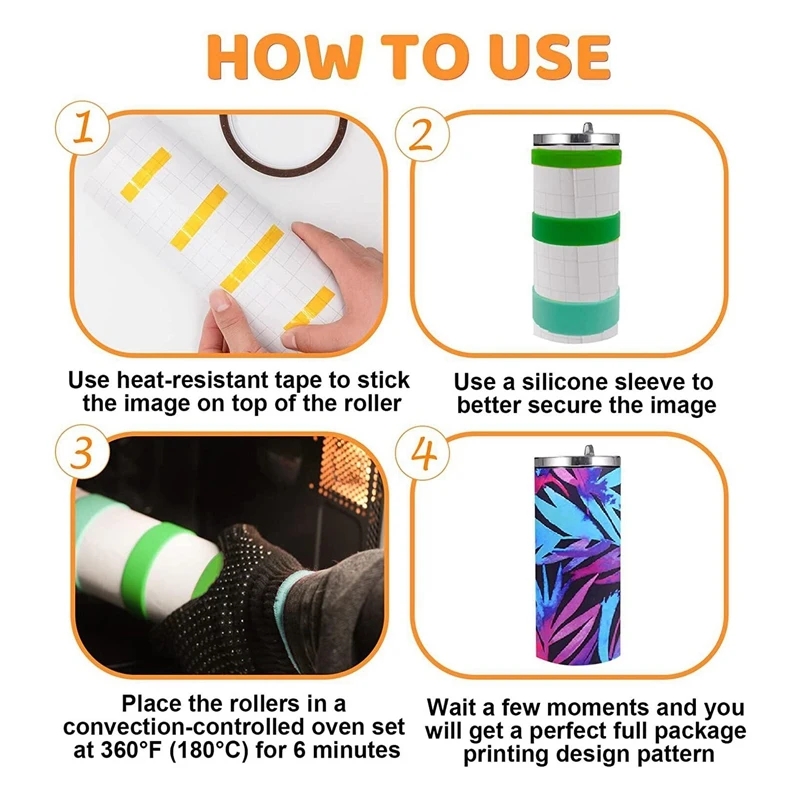 HOW TO USE

1

Use heat-resistant tape to stick the image on top of the roller

2

Use a silicone sleeve to better secure the image

3

Place the rollers in a convection-controlled oven set at 360°F (180°C) for 6 minutes

4

Wait a few moments and you will get a perfect full package printing design pattern