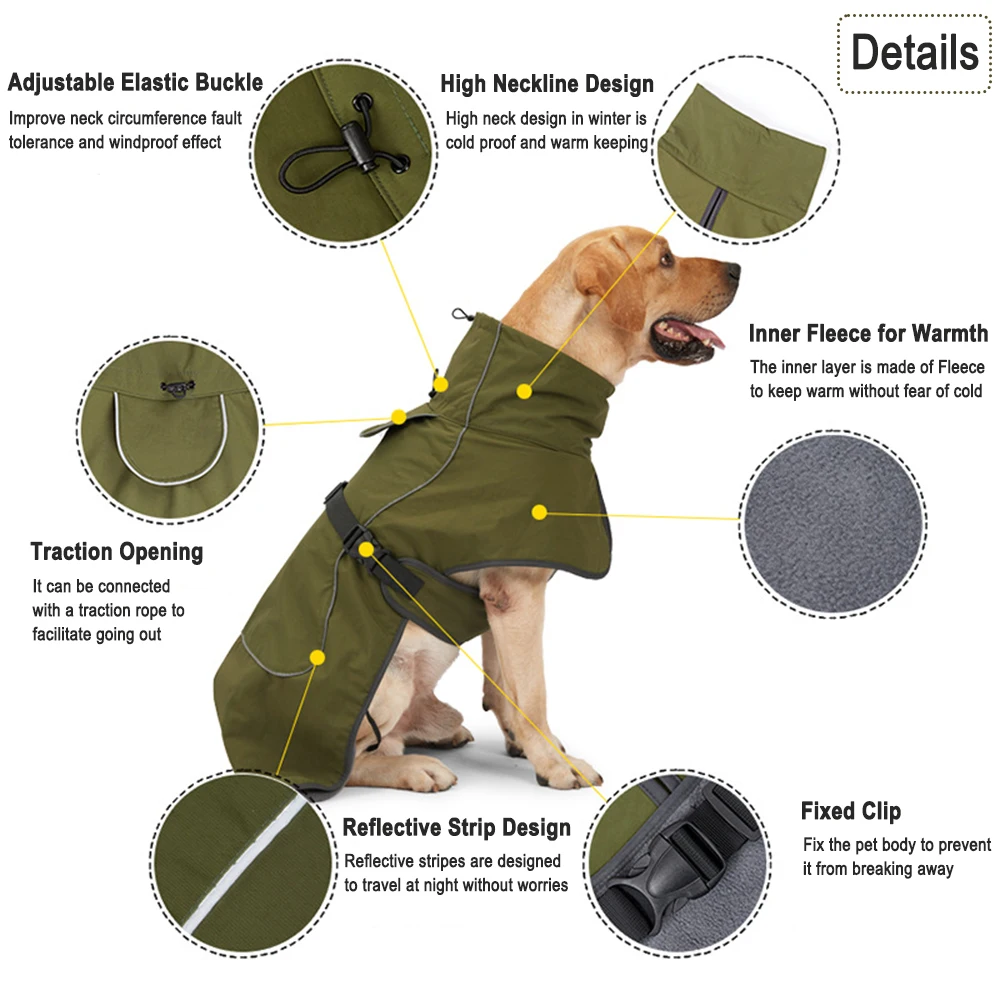 Details

Adjustable Elastic Buckle
Improve neck circumference fault tolerance and windproof effect

High Neckline Design
High neck design in winter is cold proof and warm keeping

Inner Fleece for Warmth
The inner layer is made of Fleece to keep warm without fear of cold

Traction Opening
It can be connected with a traction rope to facilitate going out

Reflective Strip Design
Reflective stripes are designed to travel at night without worries

Fixed Clip
Fix the pet body to prevent it from breaking away