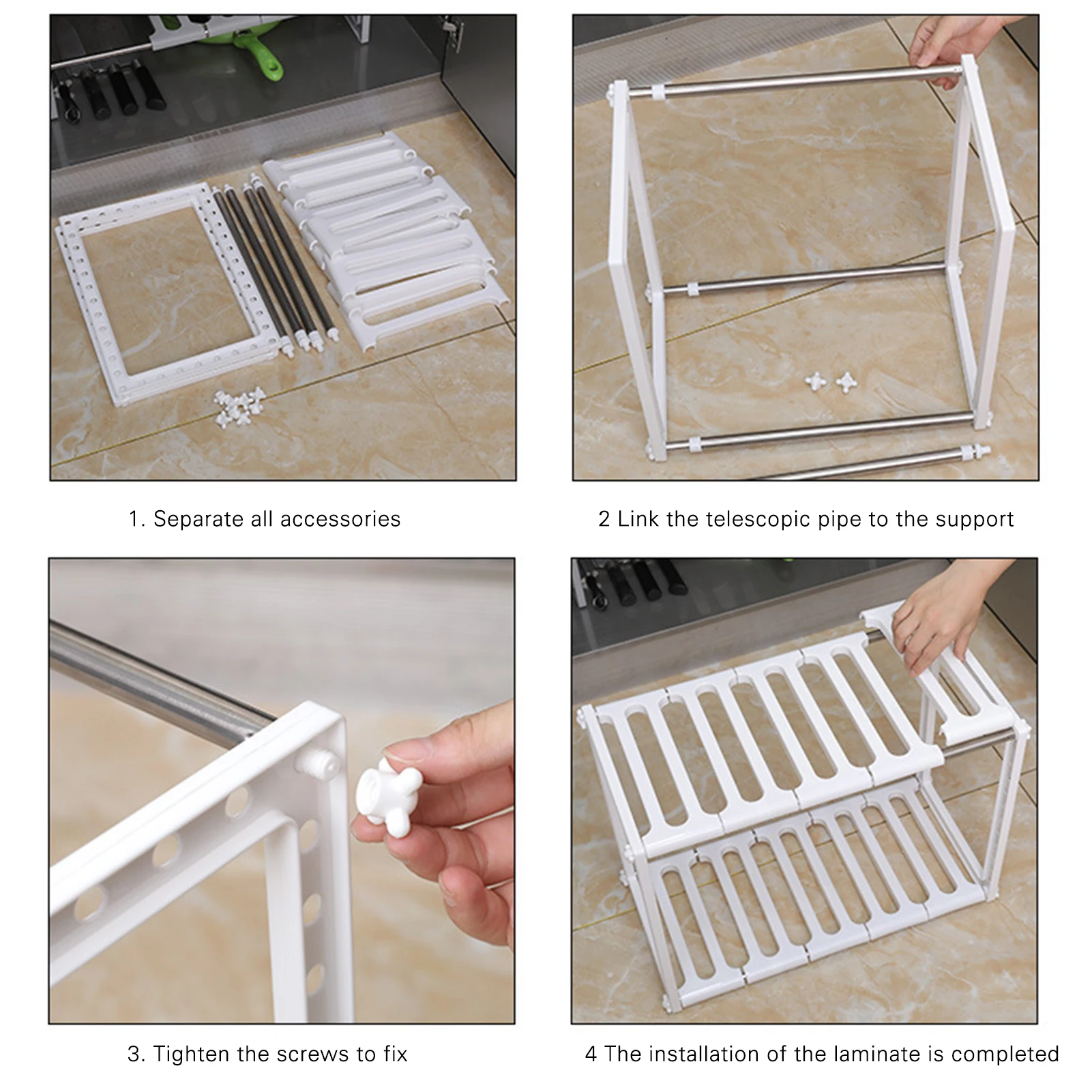 1. Separate all accessories

2 Link the telescopic pipe to the support

3. Tighten the screws to fix

4 The installation of the laminate is completed