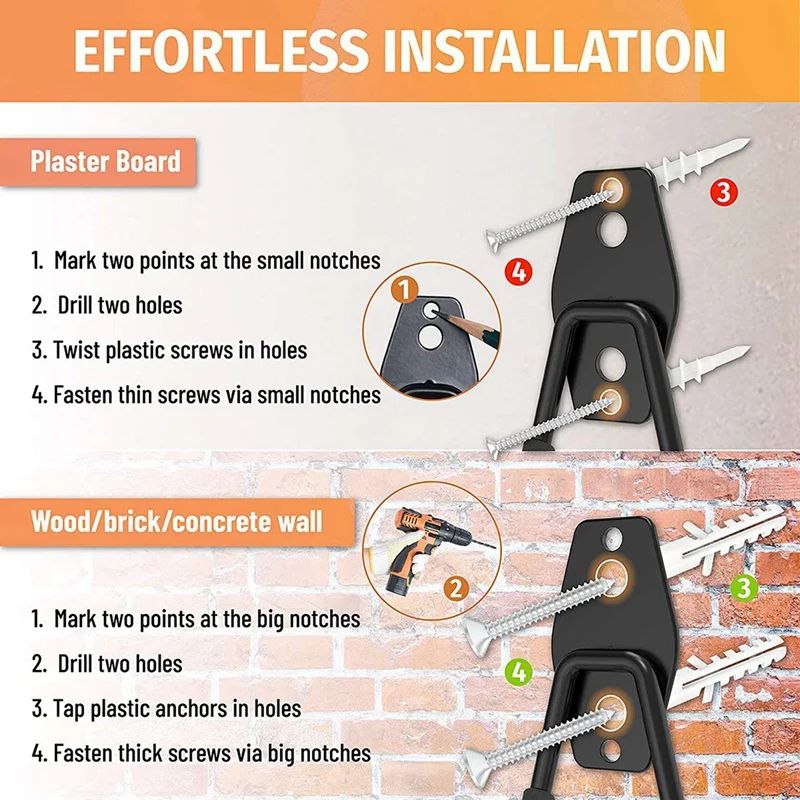 EFFORTLESS INSTALLATION

Plaster Board

1. Mark two points at the small notches
2. Drill two holes
3. Twist plastic screws in holes
4. Fasten thin screws via small notches

1
3
4

Wood/brick/concrete wall

1. Mark two points at the big notches
2. Drill two holes
3. Tap plastic anchors in holes
4. Fasten thick screws via big notches

2
3
4