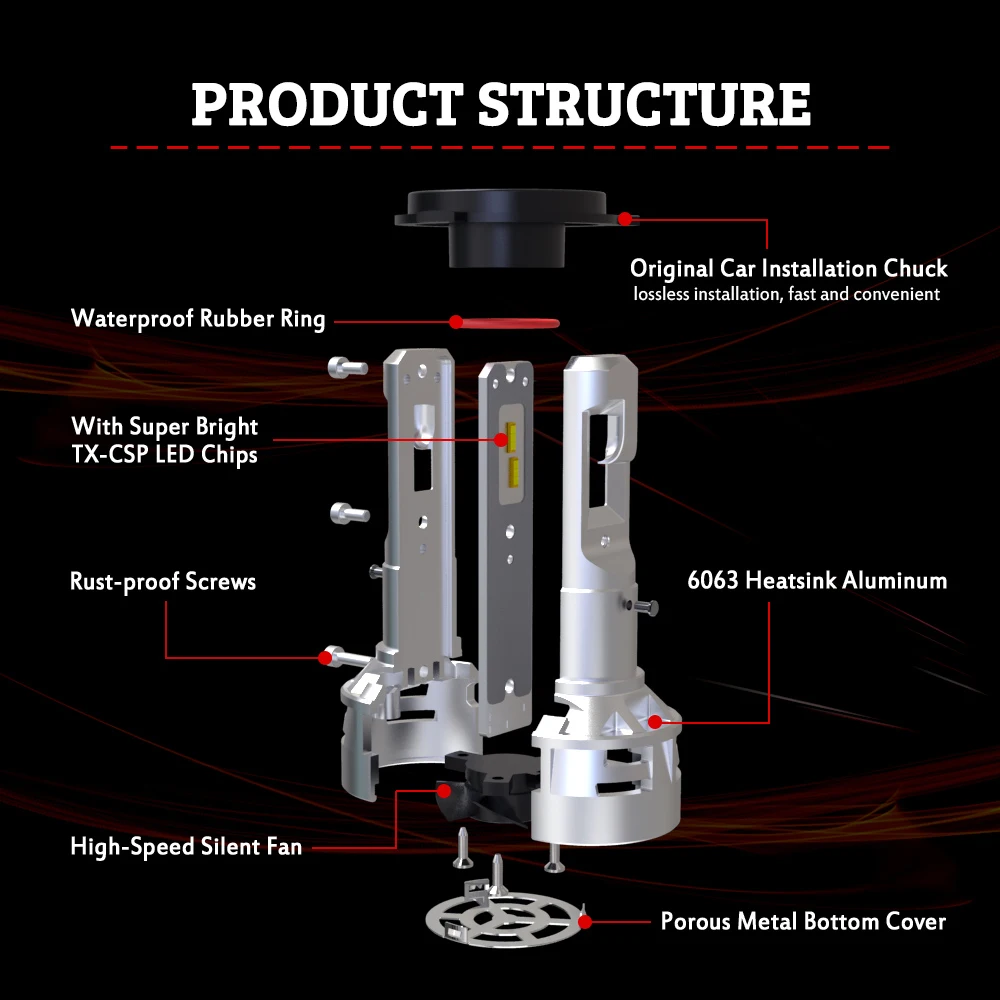 PRODUCT STRUCTURE

Original Car Installation Chuck
lossless installation, fast and convenient

Waterproof Rubber Ring

With Super Bright
TX-CSP LED Chips

Rust-proof Screws

6063 Heatsink Aluminum

High-Speed Silent Fan

Porous Metal Bottom Cover