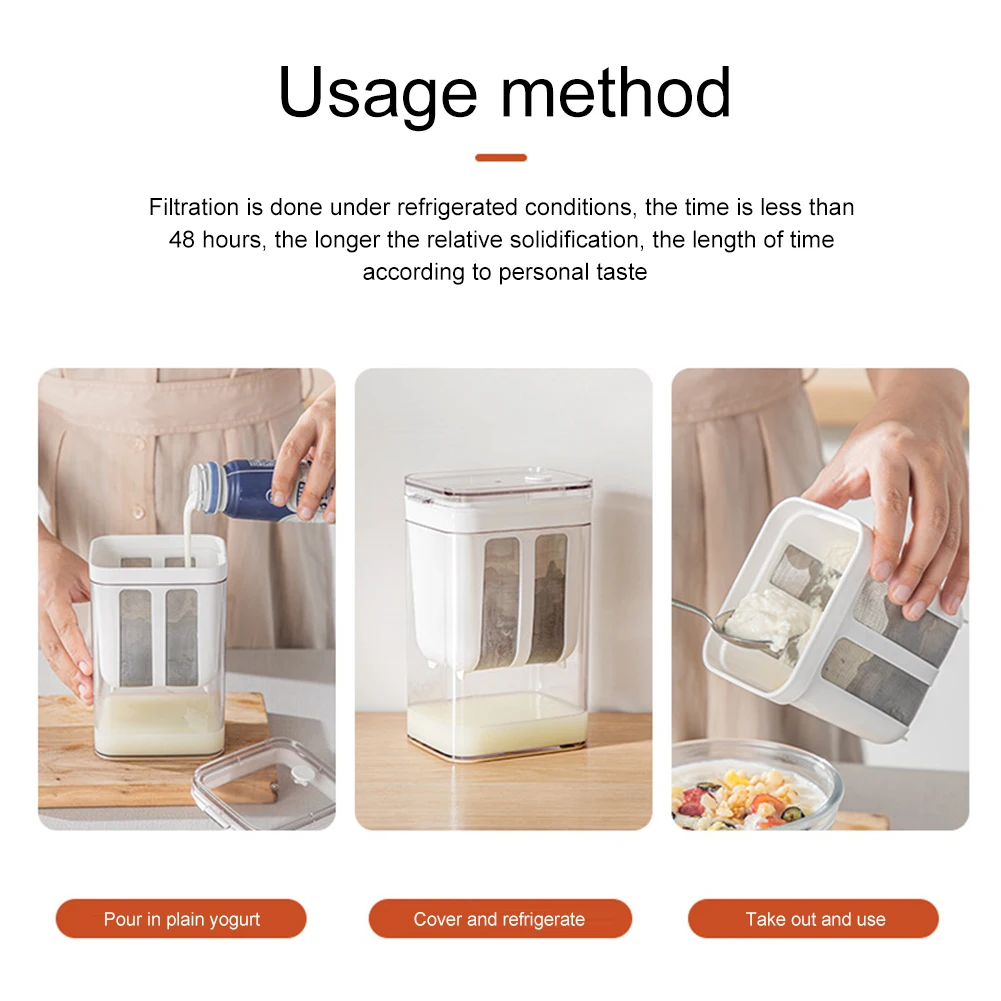 Usage method

Filtration is done under refrigerated conditions, the time is less than 48 hours, the longer the relative solidification, the length of time according to personal taste

Pour in plain yogurt

Cover and refrigerate

Take out and use