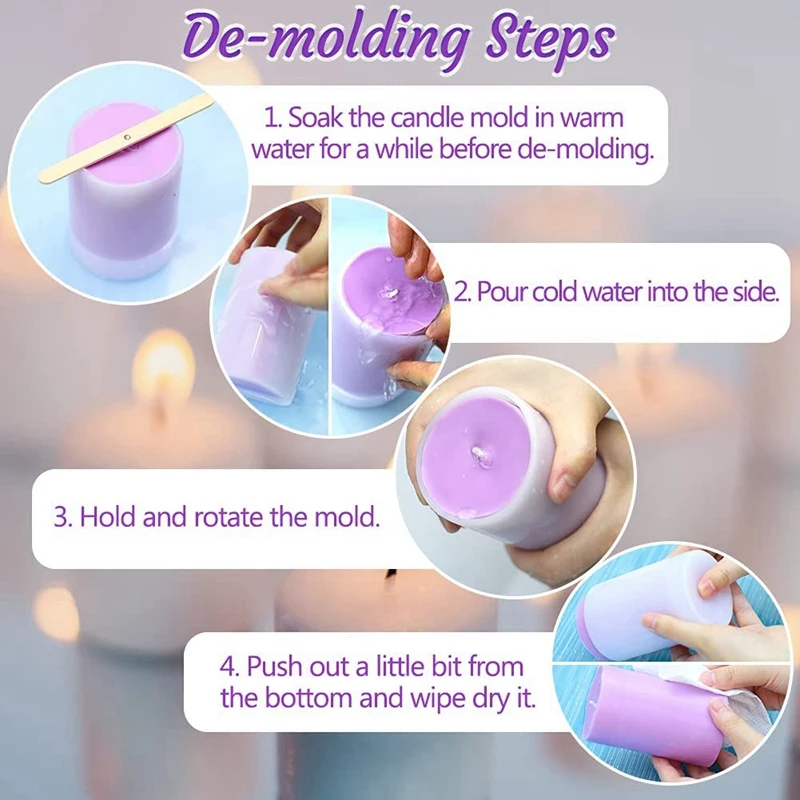 De-molding Steps

1. Soak the candle mold in warm water for a while before de-molding.

2. Pour cold water into the side.

3. Hold and rotate the mold.

4. Push out a little bit from the bottom and wipe dry it.