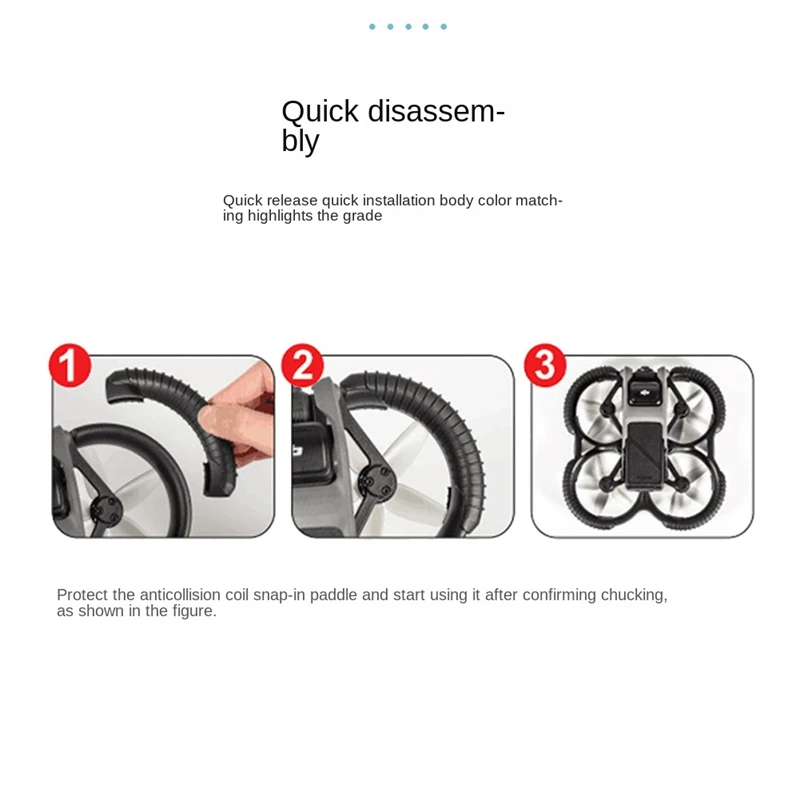 Quick disassembly

Quick release quick installation body color matching highlights the grade

1

2

3

Protect the anticollision coil snap-in paddle and start using it after confirming chucking, as shown in the figure.