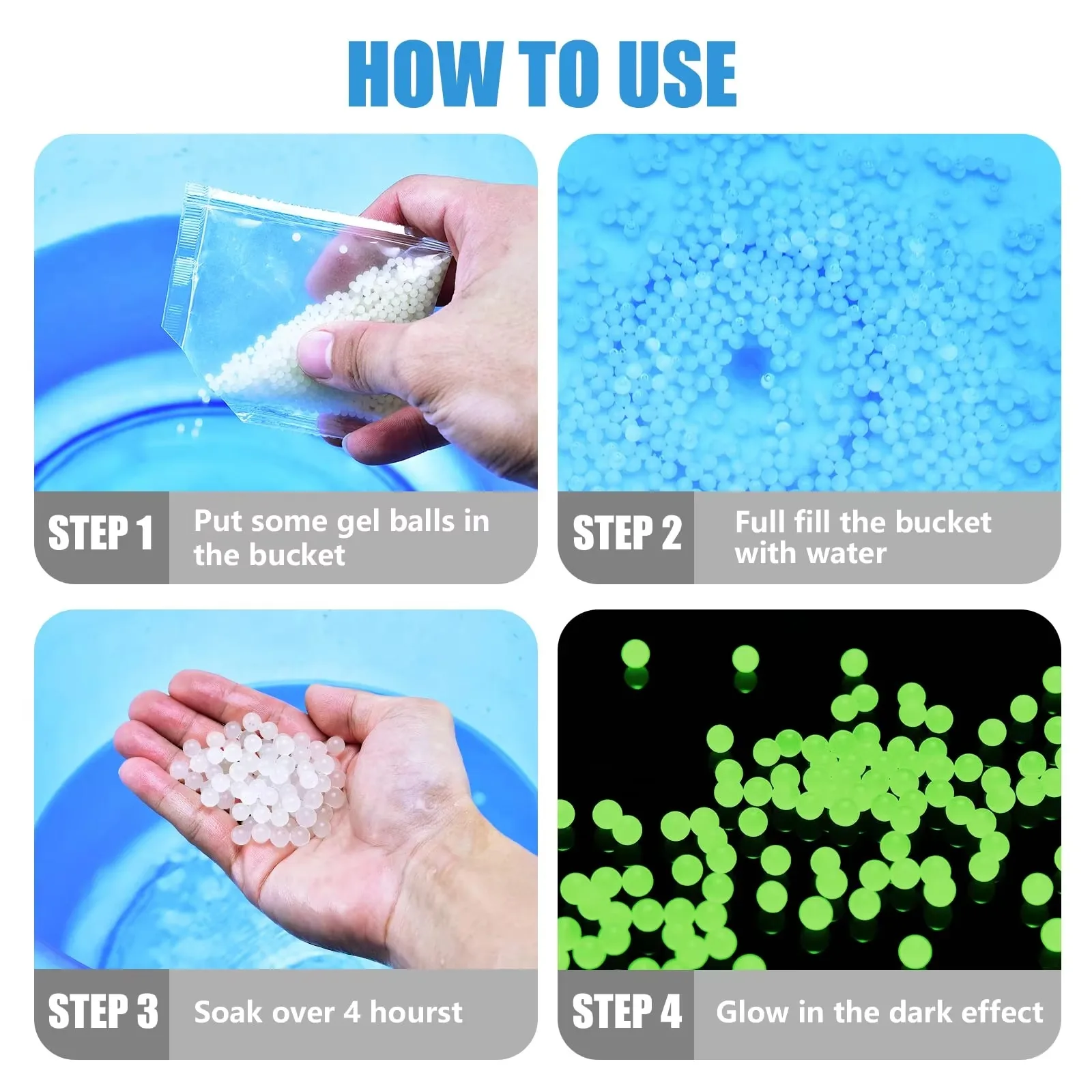 HOW TO USE

STEP 1 Put some gel balls in the bucket

STEP 2 Full fill the bucket with water

STEP 3 Soak over 4 hourst

STEP 4 Glow in the dark effect