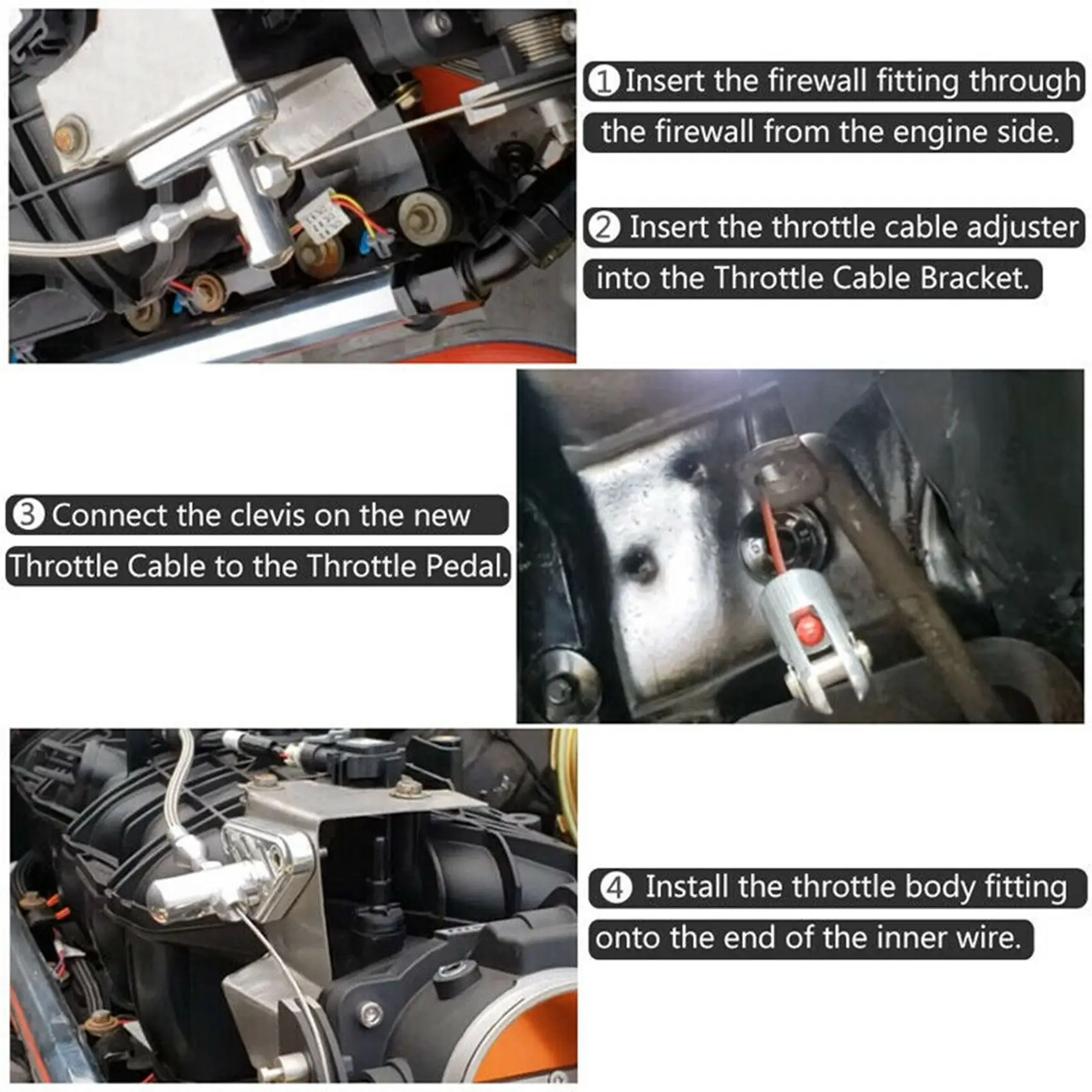 ① Insert the firewall fitting through the firewall from the engine side.

② Insert the throttle cable adjuster into the Throttle Cable Bracket.

③ Connect the clevis on the new Throttle Cable to the Throttle Pedal.

④ Install the throttle body fitting onto the end of the inner wire.